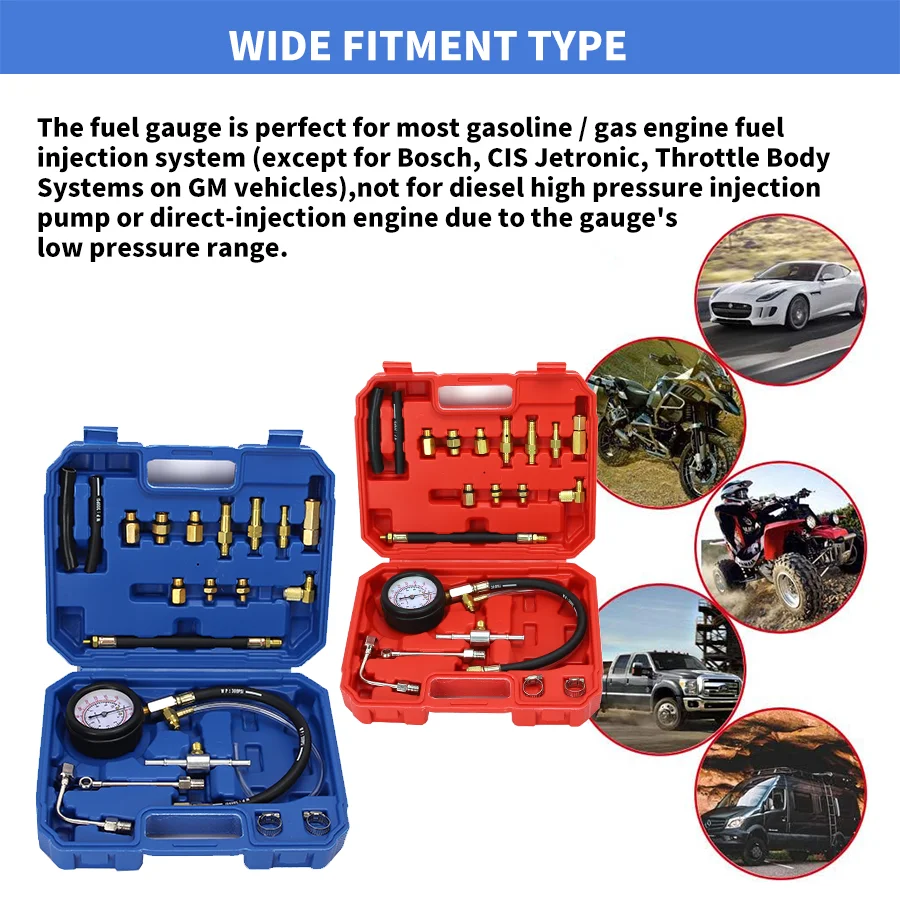 WIDE FITMENT TYPE

The fuel gauge is perfect for most gasoline / gas engine fuel injection system (except for Bosch, CIS Jetronic, Throttle Body Systems on GM vehicles),not for diesel high pressure injection pump or direct-injection engine due to the gauge's low pressure range.