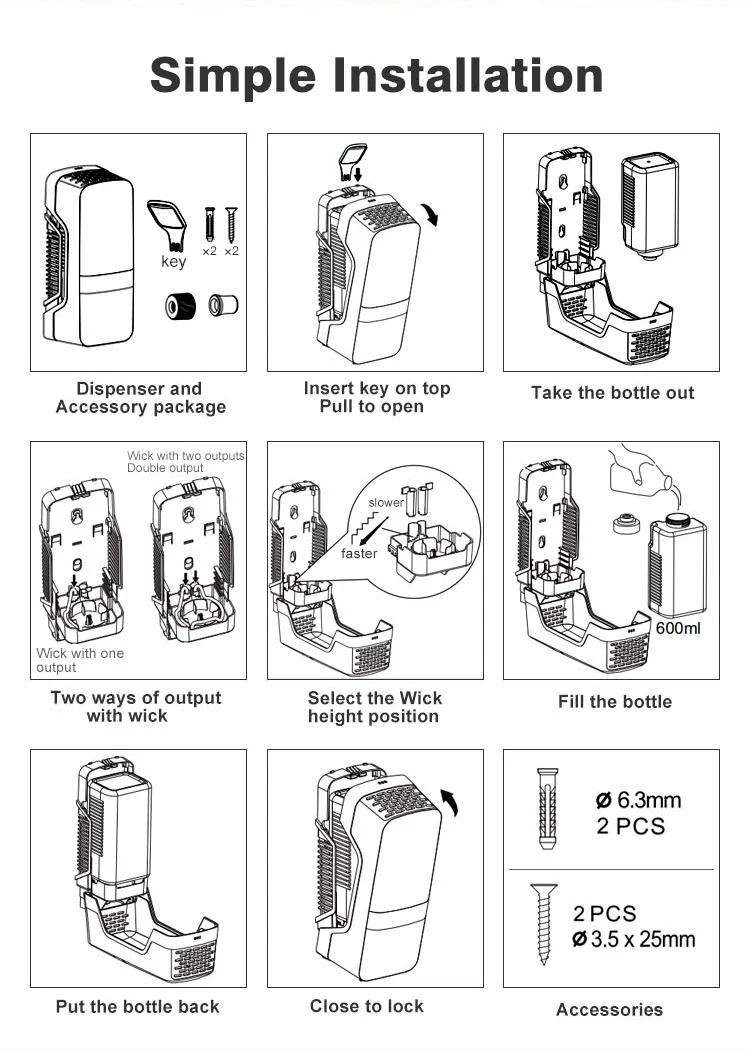 Simple Installation

key ×2 ×2

Dispenser and Accessory package

Insert key on top Pull to open

Take the bottle out

Wick with two outputs Double output

Wick with one output

Two ways of output with wick

slower

faster

Select the Wick height position

600ml

Fill the bottle

Put the bottle back

Close to lock

Ø 6.3mm
2 PCS

2 PCS
Ø 3.5 x 25mm

Accessories