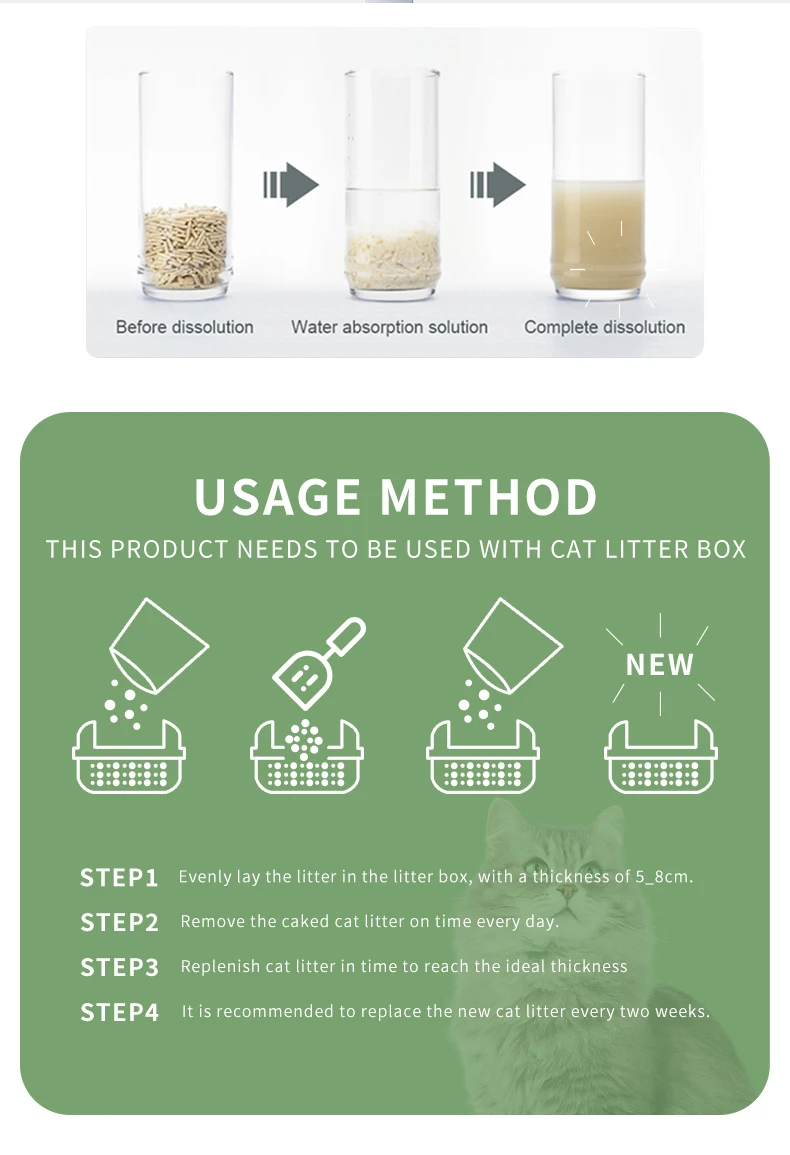 Before dissolution
Water absorption solution
Complete dissolution

USAGE METHOD

THIS PRODUCT NEEDS TO BE USED WITH CAT LITTER BOX

NEW

STEP1 Evenly lay the litter in the litter box, with a thickness of 5_8cm.

STEP2 Remove the caked cat litter on time every day.

STEP3 Replenish cat litter in time to reach the ideal thickness

STEP4 It is recommended to replace the new cat litter every two weeks.