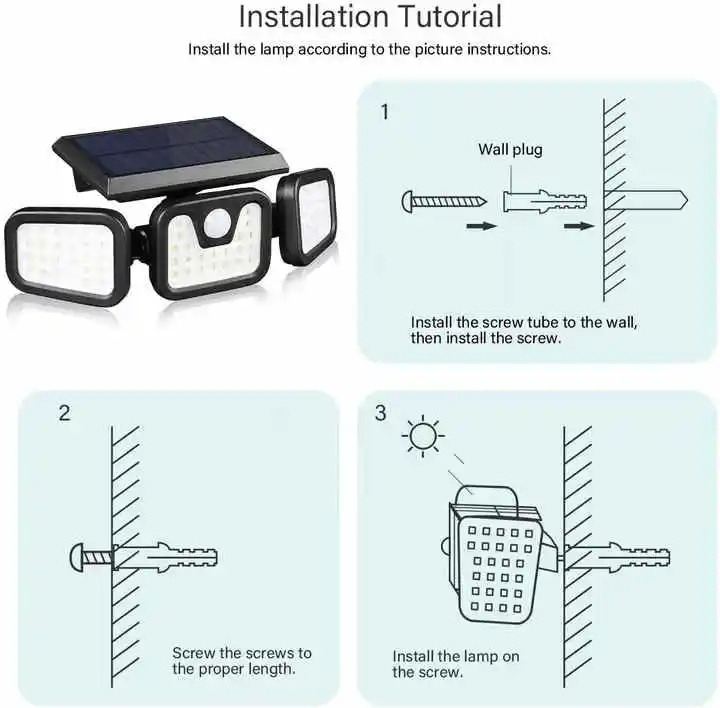 Installation Tutorial

Install the lamp according to the picture instructions.

1

Wall plug

Install the screw tube to the wall, then install the screw.

2

Screw the screws to the proper length.

3

Install the lamp on the screw.