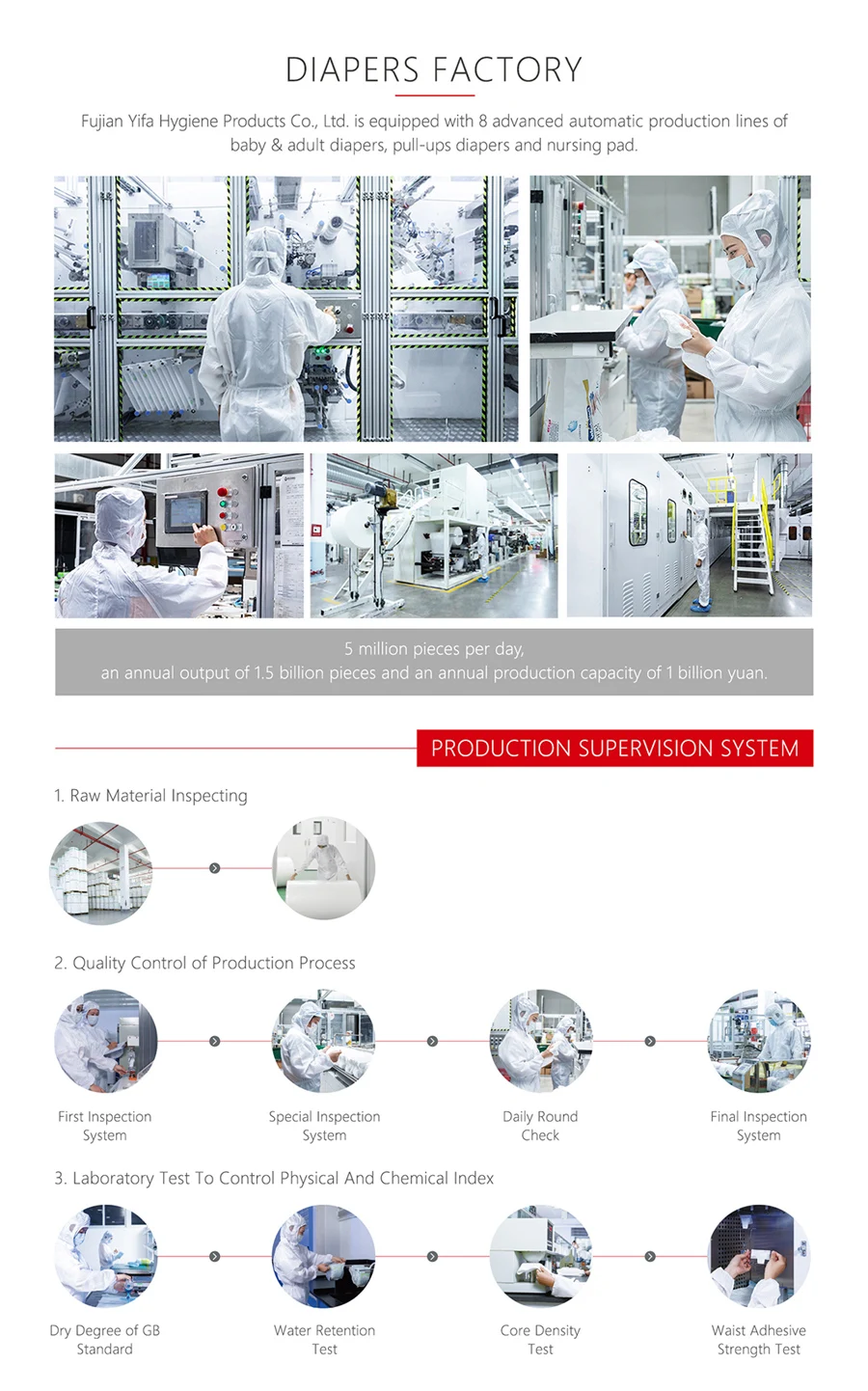 DIAPERS FACTORY

Fujian Yifa Hygiene Products Co., Ltd. is equipped with 8 advanced automatic production lines of baby & adult diapers, pull-ups diapers and nursing pad.

5 million pieces per day,
an annual output of 1.5 billion pieces and an annual production capacity of 1 billion yuan.

PRODUCTION SUPERVISION SYSTEM

1. Raw Material Inspecting

2. Quality Control of Production Process

First Inspection System

Special Inspection System

Daily Round Check

Final Inspection System

3. Laboratory Test To Control Physical And Chemical Index

Dry Degree of GB Standard

Water Retention Test

Core Density Test

Waist Adhesive Strength Test