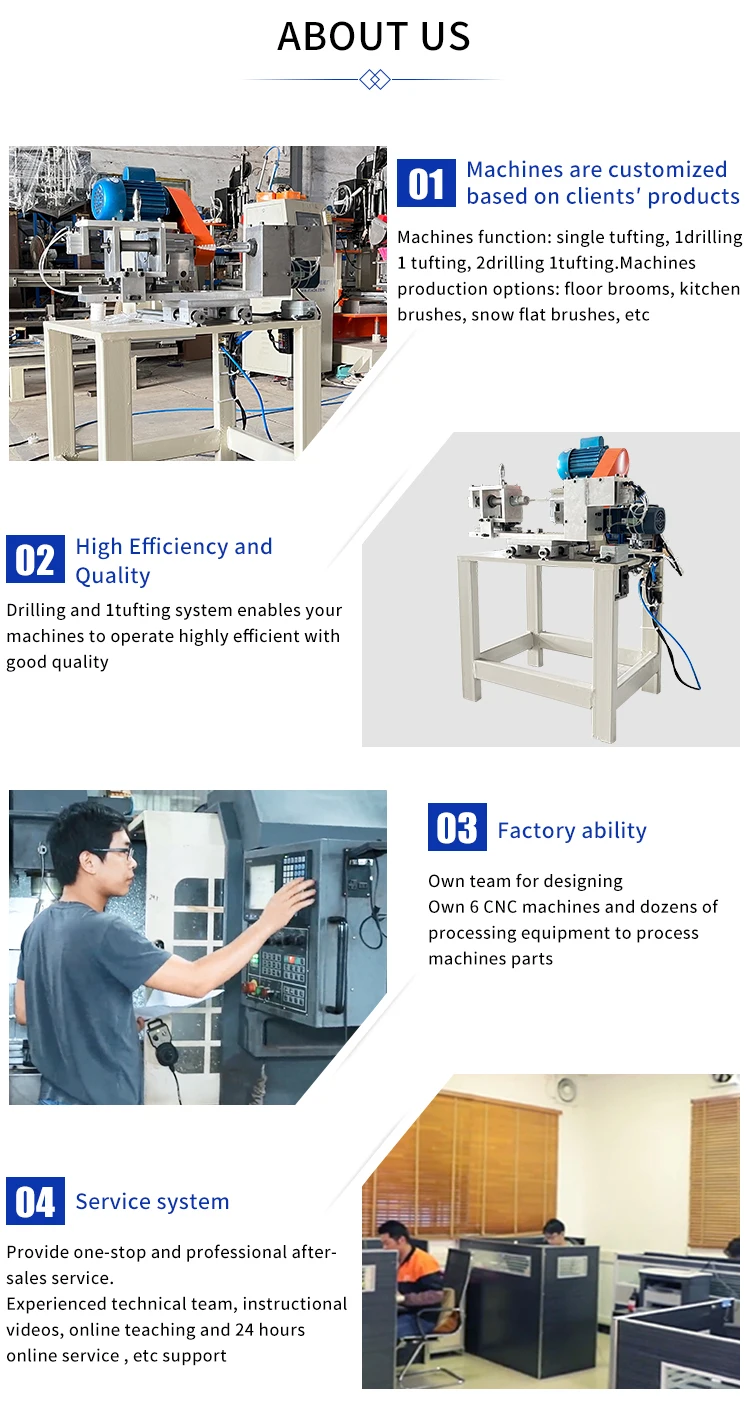 ABOUT US

01 Machines are customized based on clients' products

Machines function: single tufting, 1drilling 1 tufting, 2drilling 1tufting.Machines production options: floor brooms, kitchen brushes, snow flat brushes, etc

02 High Efficiency and Quality

Drilling and 1tufting system enables your machines to operate highly efficient with good quality

03 Factory ability

Own team for designing
Own 6 CNC machines and dozens of processing equipment to process machines parts

04 Service system

Provide one-stop and professional after-sales service.
Experienced technical team, instructional videos, online teaching and 24 hours online service , etc support