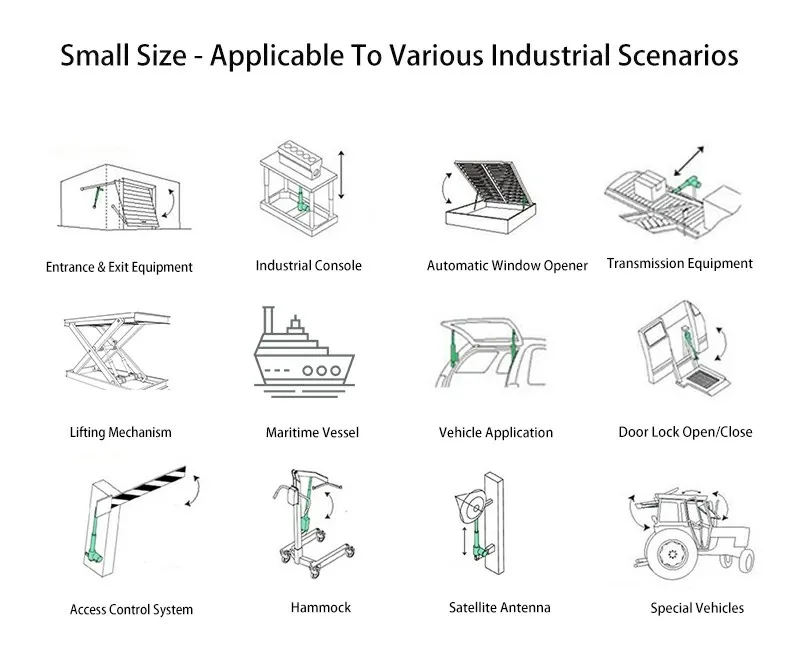 Small Size - Applicable To Various Industrial Scenarios

Entrance & Exit Equipment

Industrial Console

Automatic Window Opener

Transmission Equipment

Lifting Mechanism

Maritime Vessel

Vehicle Application

Door Lock Open/Close

Access Control System

Hammock

Satellite Antenna

Special Vehicles