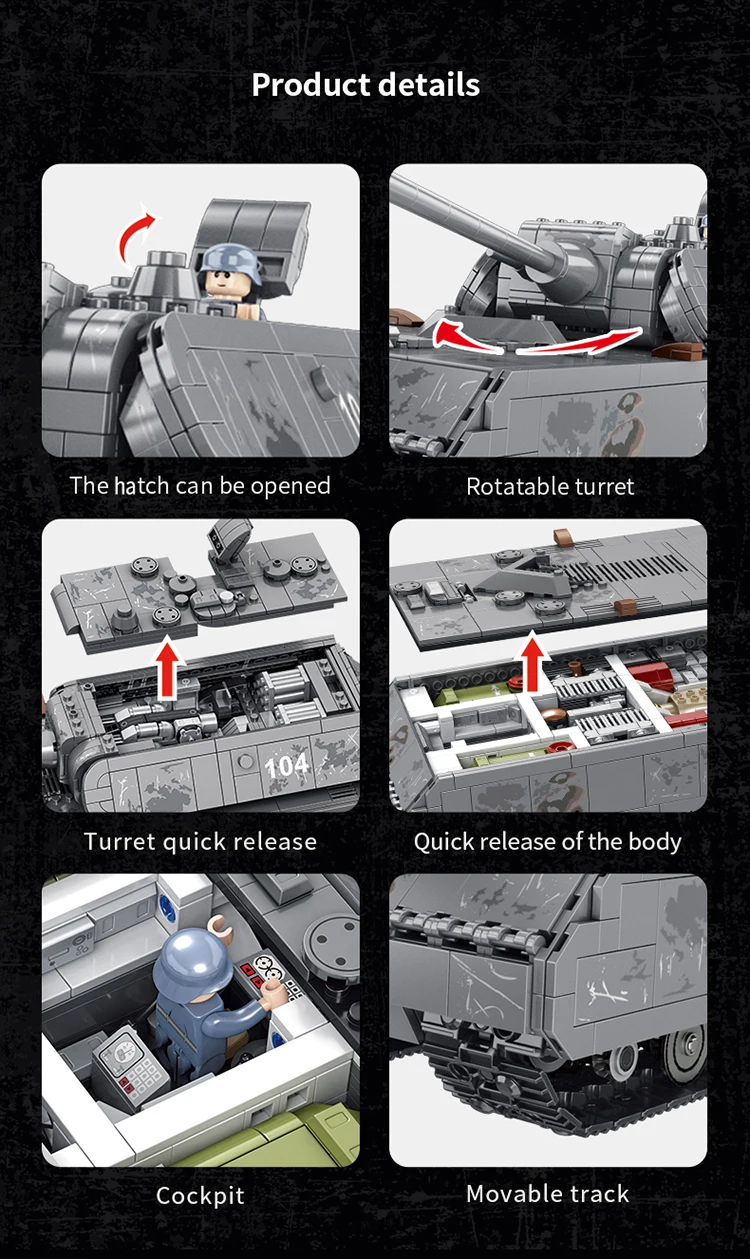 Product details

The hatch can be opened

Rotatable turret

104

Turret quick release

Quick release of the body

Cockpit

Movable track