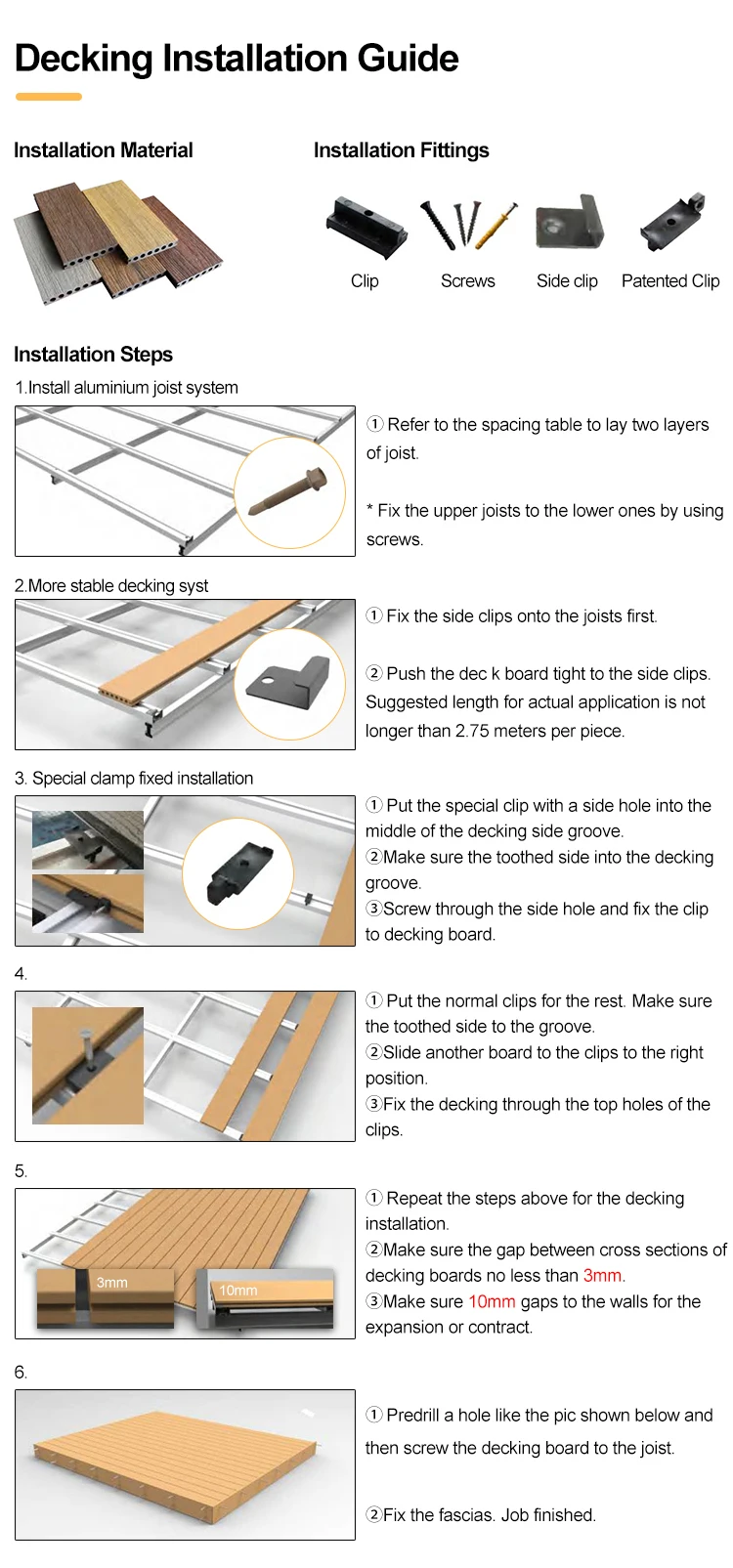 Decking Installation Guide

Installation Material

Installation Fittings

Clip

Screws

Side clip

Patented Clip

Installation Steps

1.Install aluminium joist system

① Refer to the spacing table to lay two layers of joist.

* Fix the upper joists to the lower ones by using screws.

2.More stable decking syst

① Fix the side clips onto the joists first.

② Push the dec k board tight to the side clips. Suggested length for actual application is not longer than 2.75 meters per piece.

3. Special clamp fixed installation

① Put the special clip with a side hole into the middle of the decking side groove.
②Make sure the toothed side into the decking groove.
③Screw through the side hole and fix the clip to decking board.

4.

① Put the normal clips for the rest. Make sure the toothed side to the groove.
②Slide another board to the clips to the right position.
③Fix the decking through the top holes of the clips.

5.

3mm

10mm

① Repeat the steps above for the decking installation.
②Make sure the gap between cross sections of decking boards no less than 3mm.
③Make sure 10mm gaps to the walls for the expansion or contract.

6.

① Predrill a hole like the pic shown below and then screw the decking board to the joist.

②Fix the fascias. Job finished.