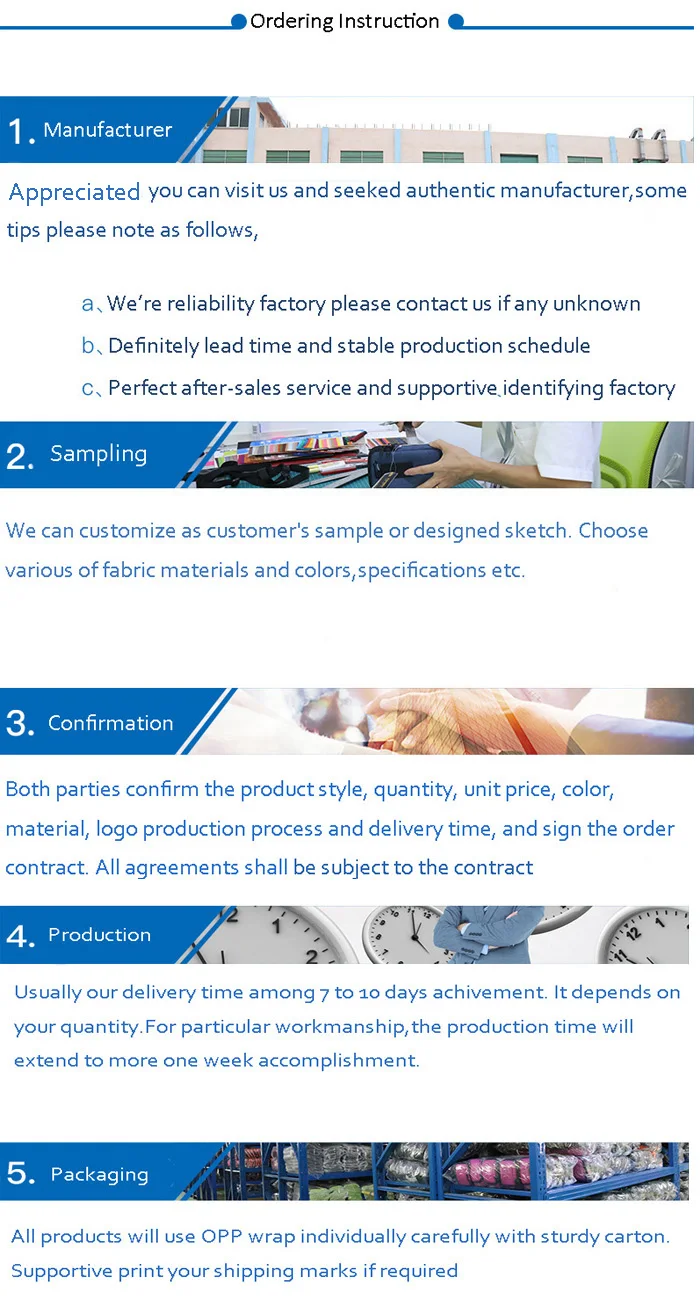 Ordering Instruction

1. Manufacturer

Appreciated you can visit us and seeked authentic manufacturer,some tips please note as follows,

a、We're reliability factory please contact us if any unknown

b、Definitely lead time and stable production schedule

c、Perfect after-sales service and supportive identifying factory

2. Sampling

We can customize as customer's sample or designed sketch. Choose various of fabric materials and colors,specifications etc.

3. Confirmation

Both parties confirm the product style, quantity, unit price, color, material, logo production process and delivery time, and sign the order contract. All agreements shall be subject to the contract

4. Production

Usually our delivery time among 7 to 10 days achivement. It depends on your quantity.For particular workmanship,the production time will extend to more one week accomplishment.

5. Packaging

All products will use OPP wrap individually carefully with sturdy carton. Supportive print your shipping marks if required