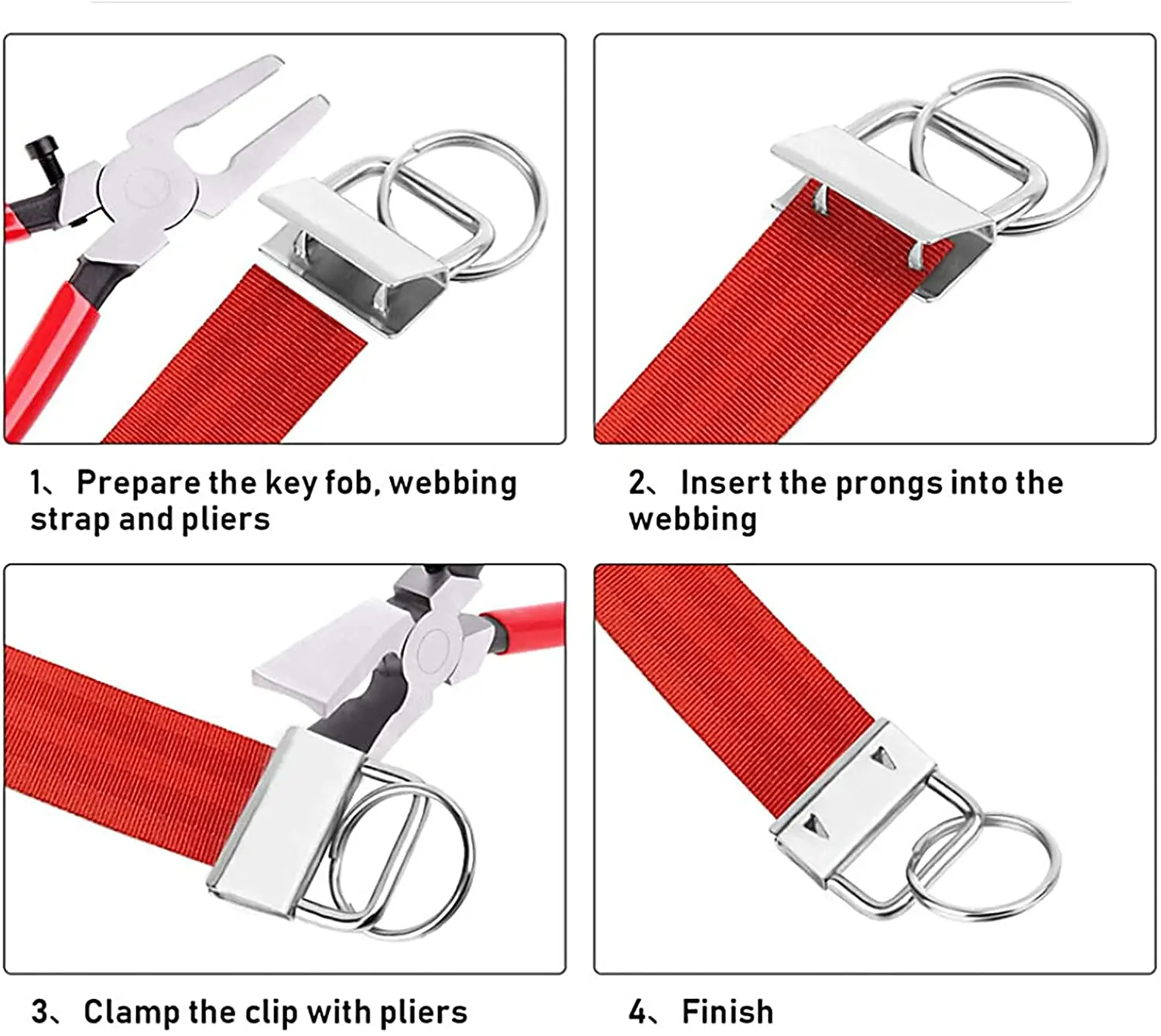 1、Prepare the key fob, webbing strap and pliers

2、Insert the prongs into the webbing

3、Clamp the clip with pliers

4、Finish