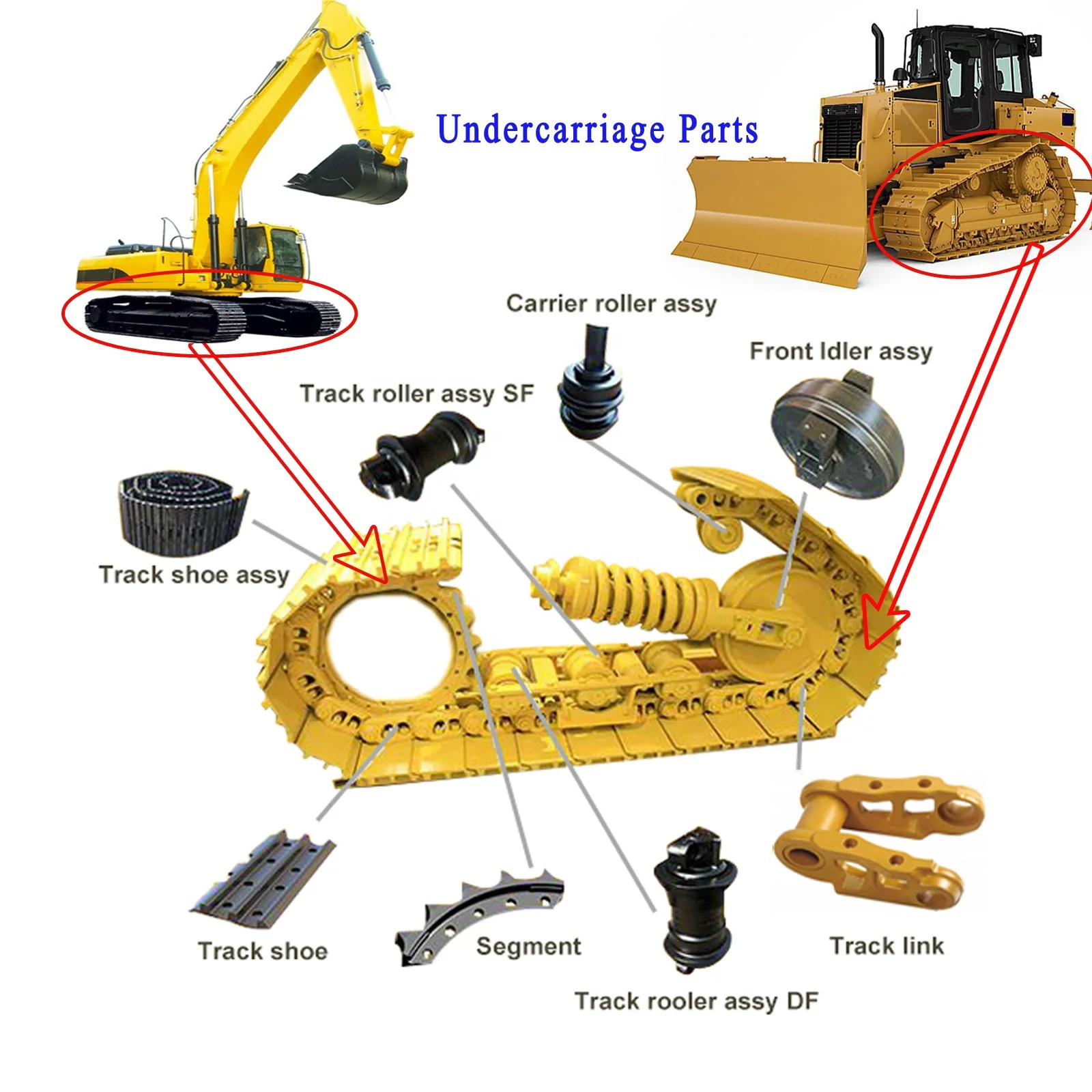 Undercarriage Parts

Carrier roller assy

Front Idler assy

Track roller assy SF

Track shoe assy

Track shoe

Segment

Track link

Track rooler assy DF