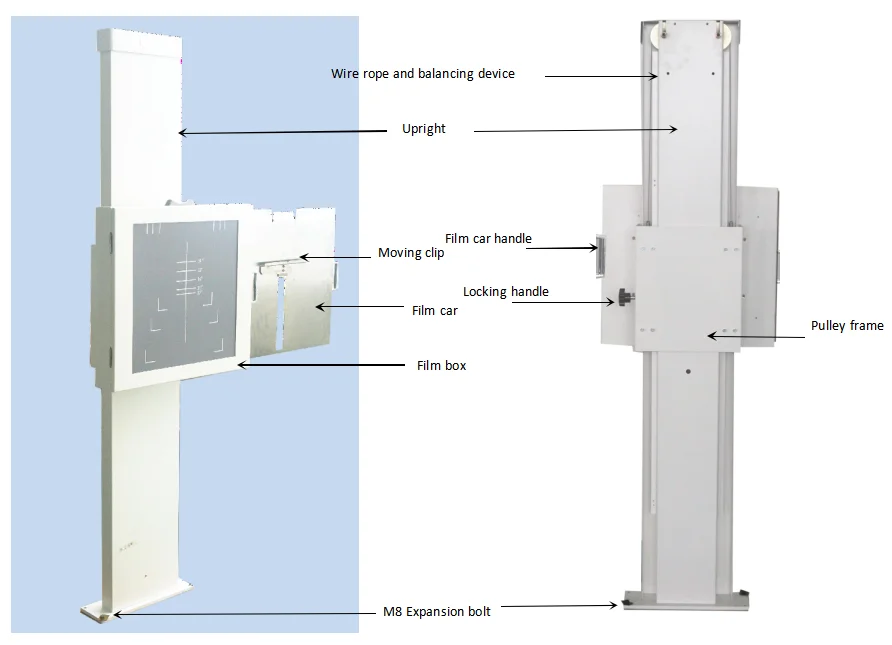 Wire rope and balancing device

Upright

Film car handle

Moving clip

Locking handle

Film car

Pulley frame

Film box

M8 Expansion bolt