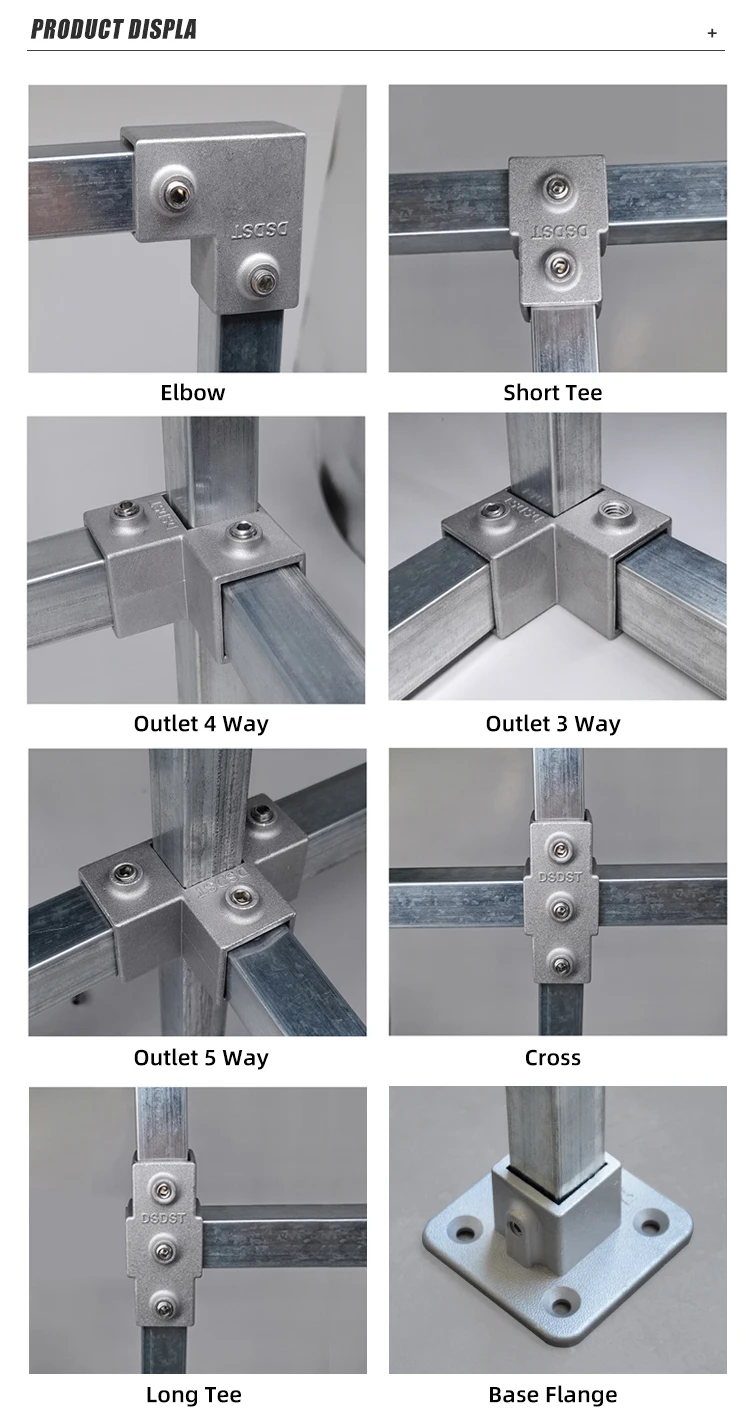 PRODUCT DISPLA +

DSDST

Elbow

DSDST

Short Tee

DSDST

Outlet 4 Way

DSDST

Outlet 3 Way

DSDST

Outlet 5 Way

DSDST

Cross

DSDST

Long Tee

Base Flange