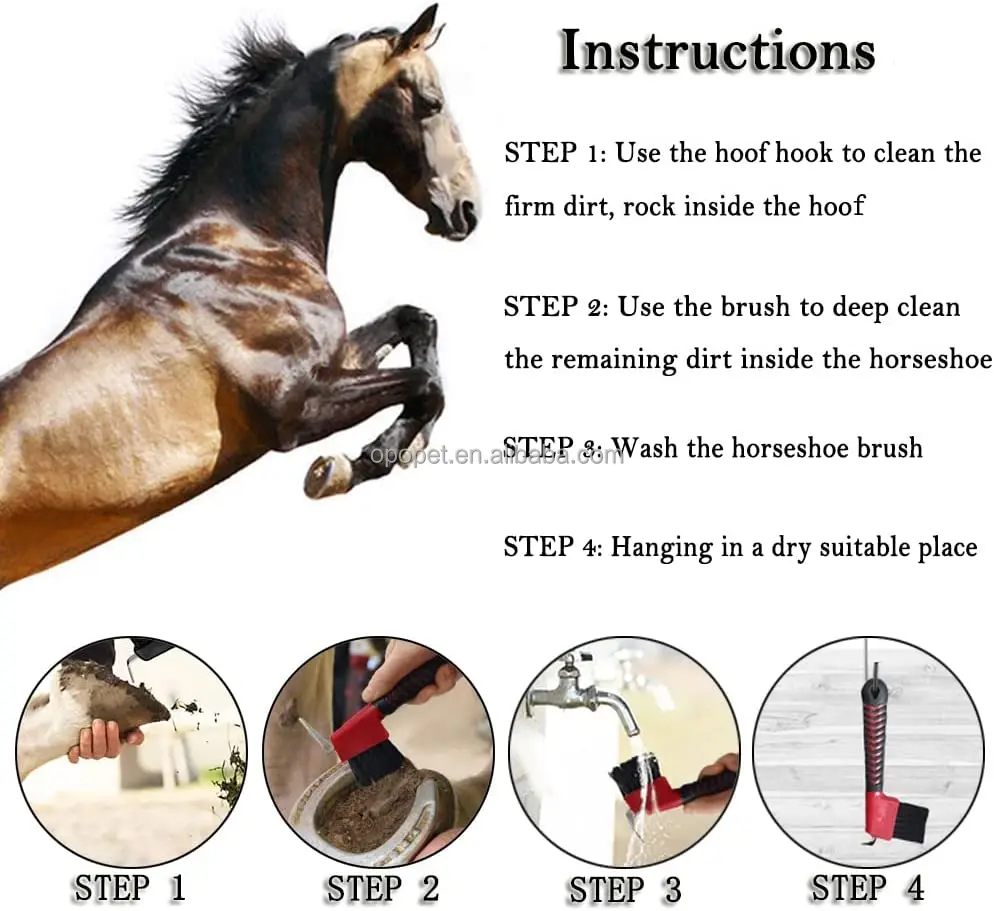 Instructions

STEP 1: Use the hoof hook to clean the firm dirt, rock inside the hoof

STEP 2: Use the brush to deep clean the remaining dirt inside the horseshoe

STEP 3: Wash the horseshoe brush

opopet.en.alibaba.com

STEP 4: Hanging in a dry suitable place

STEP 1

STEP 2

STEP 3

STEP 4