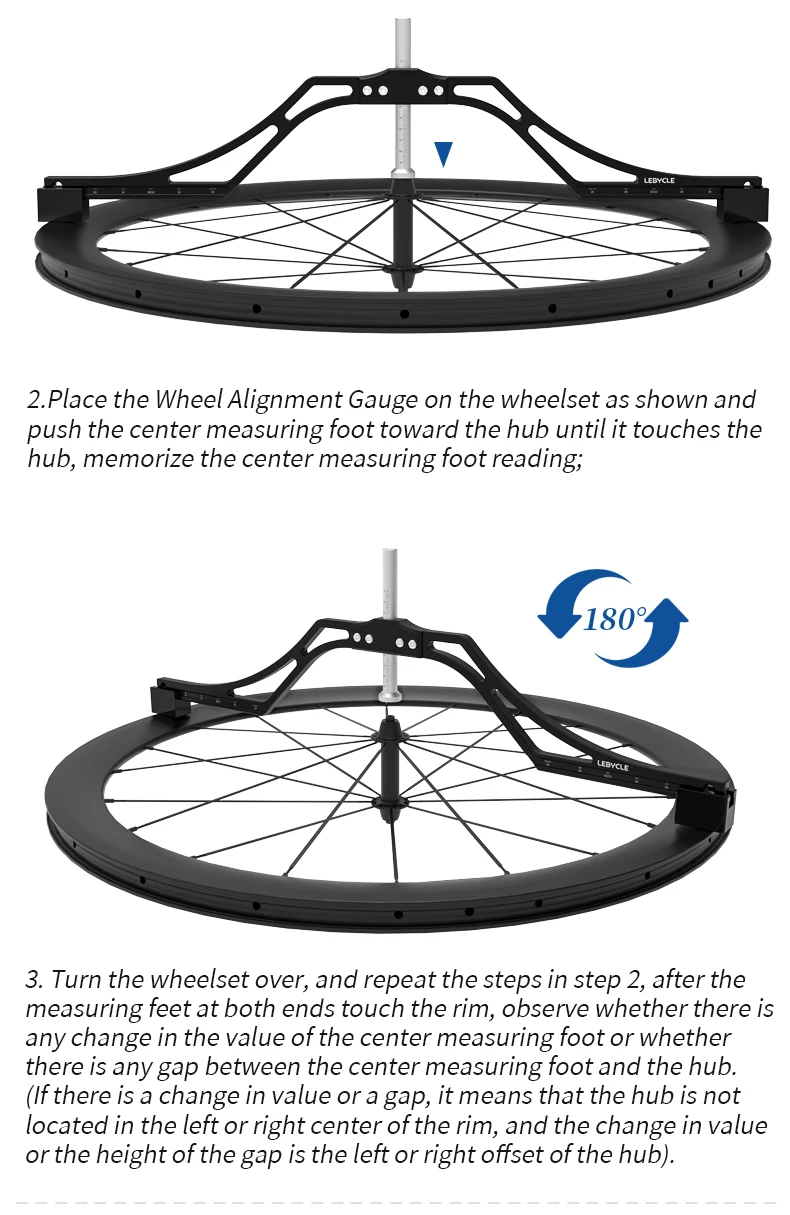 LEBYCLE

2.Place the Wheel Alignment Gauge on the wheelset as shown and push the center measuring foot toward the hub until it touches the hub, memorize the center measuring foot reading;

180°

LEBYCLE

3. Turn the wheelset over, and repeat the steps in step 2, after the measuring feet at both ends touch the rim, observe whether there is any change in the value of the center measuring foot or whether there is any gap between the center measuring foot and the hub. (If there is a change in value or a gap, it means that the hub is not located in the left or right center of the rim, and the change in value or the height of the gap is the left or right offset of the hub).