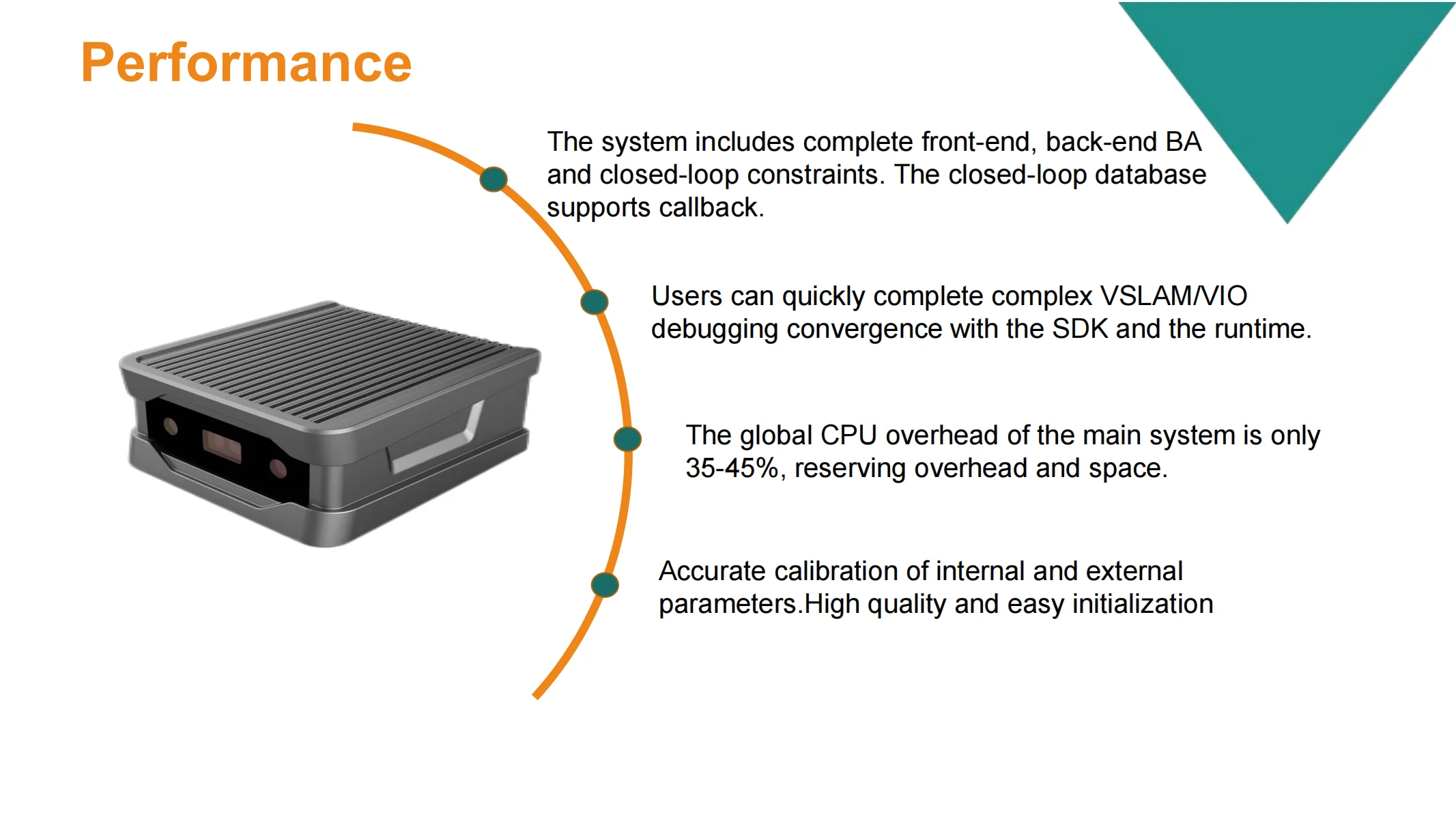 Performance

The system includes complete front-end, back-end BA and closed-loop constraints. The closed-loop database supports callback.

Users can quickly complete complex VSLAM/VIO debugging convergence with the SDK and the runtime.

The global CPU overhead of the main system is only 35-45%, reserving overhead and space.

Accurate calibration of internal and external parameters.High quality and easy initialization