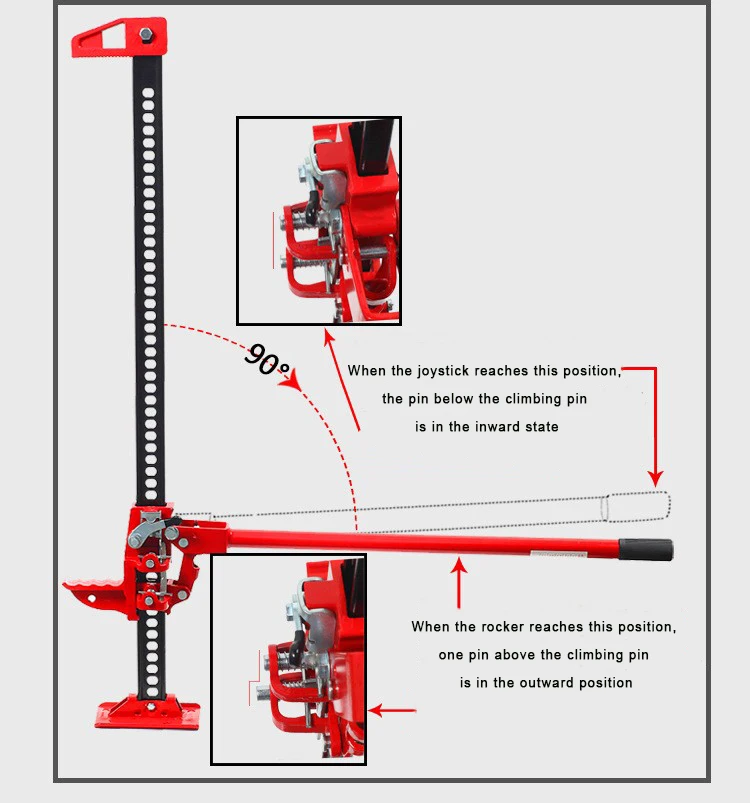 90°

When the joystick reaches this position, the pin below the climbing pin is in the inward state

When the rocker reaches this position, one pin above the climbing pin is in the outward position