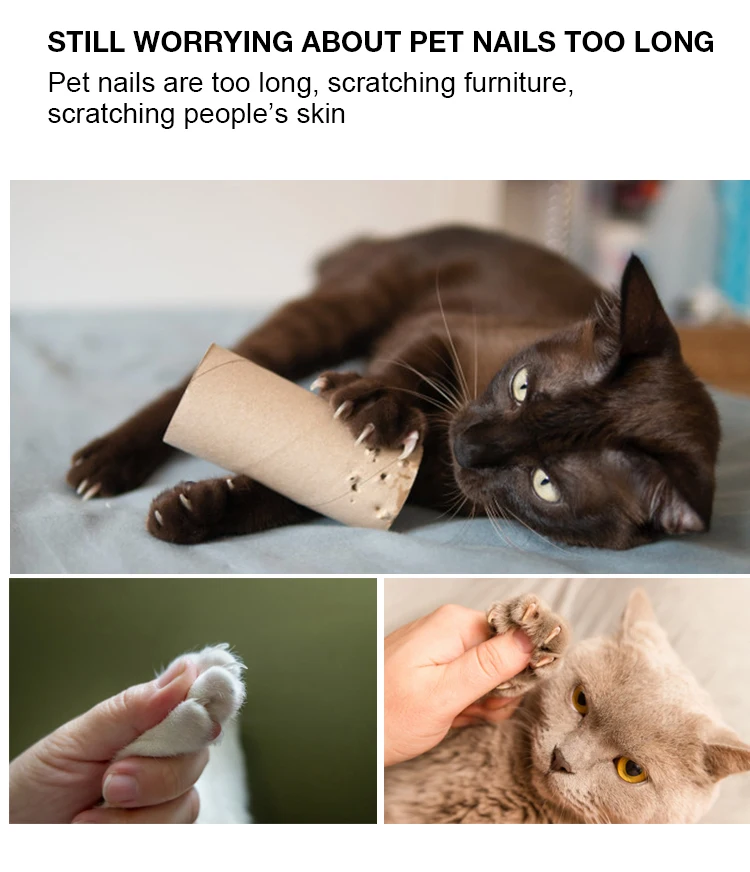 STILL WORRYING ABOUT PET NAILS TOO LONG

Pet nails are too long, scratching furniture, scratching people's skin