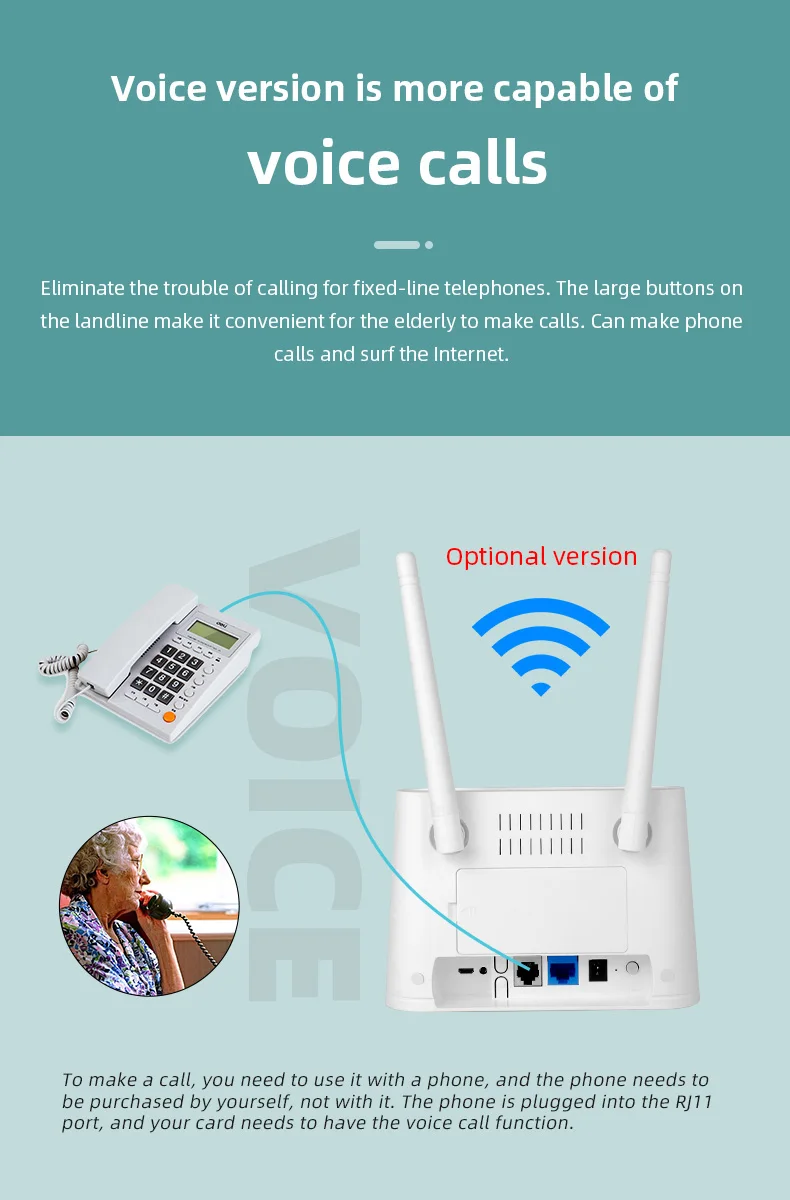 Voice version is more capable of

voice calls

Eliminate the trouble of calling for fixed-line telephones. The large buttons on the landline make it convenient for the elderly to make calls. Can make phone calls and surf the Internet.

VOICE

Optional version

To make a call, you need to use it with a phone, and the phone needs to be purchased by yourself, not with it. The phone is plugged into the RJ11 port, and your card needs to have the voice call function.