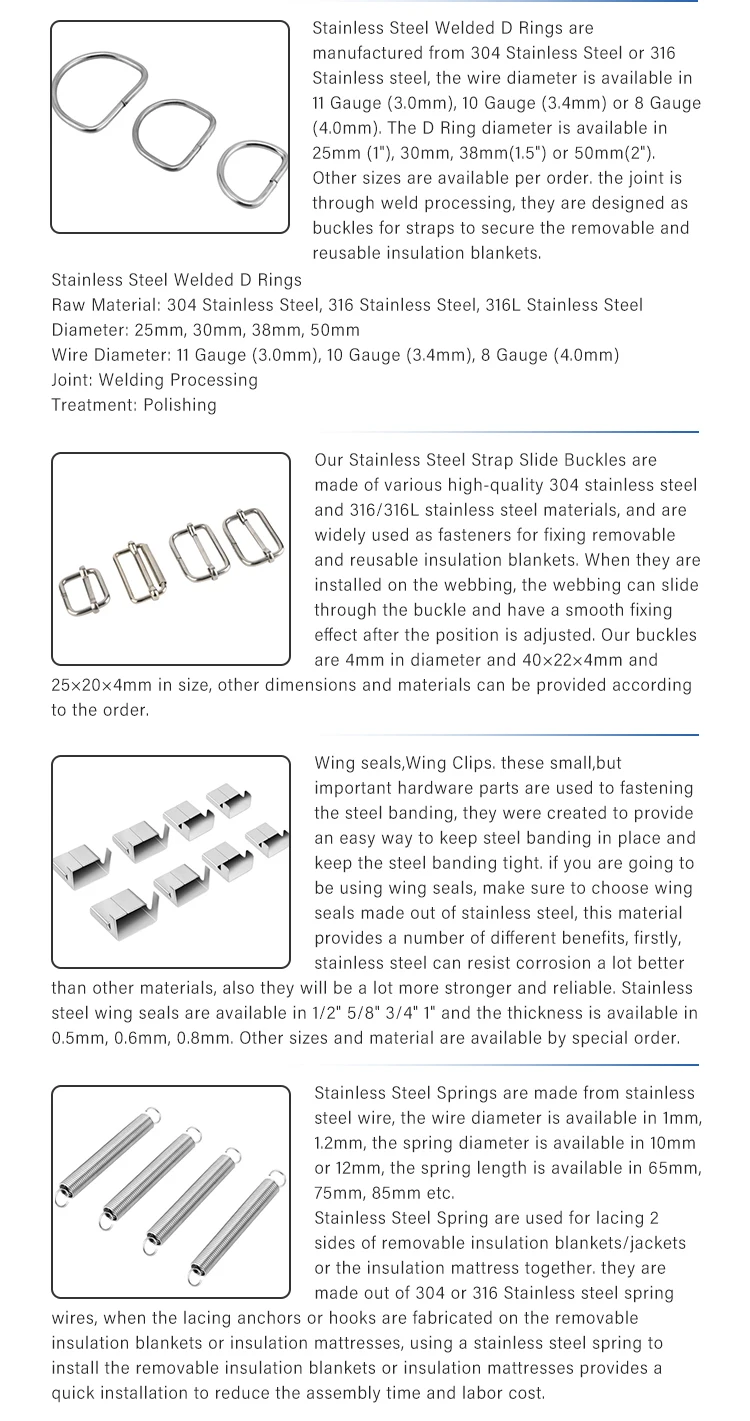 Stainless Steel Welded D Rings are manufactured from 304 Stainless Steel or 316 Stainless steel, the wire diameter is available in 11 Gauge (3.0mm), 10 Gauge (3.4mm) or 8 Gauge (4.0mm). The D Ring diameter is available in 25mm (1"), 30mm, 38mm(1.5") or 50mm(2"). Other sizes are available per order. the joint is through weld processing, they are designed as buckles for straps to secure the removable and reusable insulation blankets.

Stainless Steel Welded D Rings
Raw Material: 304 Stainless Steel, 316 Stainless Steel, 316L Stainless Steel
Diameter: 25mm, 30mm, 38mm, 50mm
Wire Diameter: 11 Gauge (3.0mm), 10 Gauge (3.4mm), 8 Gauge (4.0mm)
Joint: Welding Processing
Treatment: Polishing

Our Stainless Steel Strap Slide Buckles are made of various high-quality 304 stainless steel and 316/316L stainless steel materials, and are widely used as fasteners for fixing removable and reusable insulation blankets. When they are installed on the webbing, the webbing can slide through the buckle and have a smooth fixing effect after the position is adjusted. Our buckles are 4mm in diameter and 40×22×4mm and 25×20×4mm in size, other dimensions and materials can be provided according to the order.

Wing seals,Wing Clips. these small,but important hardware parts are used to fastening the steel banding, they were created to provide an easy way to keep steel banding in place and keep the steel banding tight. if you are going to be using wing seals, make sure to choose wing seals made out of stainless steel, this material provides a number of different benefits, firstly, stainless steel can resist corrosion a lot better than other materials, also they will be a lot more stronger and reliable. Stainless steel wing seals are available in 1/2" 5/8" 3/4" 1" and the thickness is available in 0.5mm, 0.6mm, 0.8mm. Other sizes and material are available by special order.

Stainless Steel Springs are made from stainless steel wire, the wire diameter is available in 1mm, 1.2mm, the spring diameter is available in 10mm or 12mm, the spring length is available in 65mm, 75mm, 85mm etc.
Stainless Steel Spring are used for lacing 2 sides of removable insulation blankets/jackets or the insulation mattress together. they are made out of 304 or 316 Stainless steel spring wires, when the lacing anchors or hooks are fabricated on the removable insulation blankets or insulation mattresses, using a stainless steel spring to install the removable insulation blankets or insulation mattresses provides a quick installation to reduce the assembly time and labor cost.