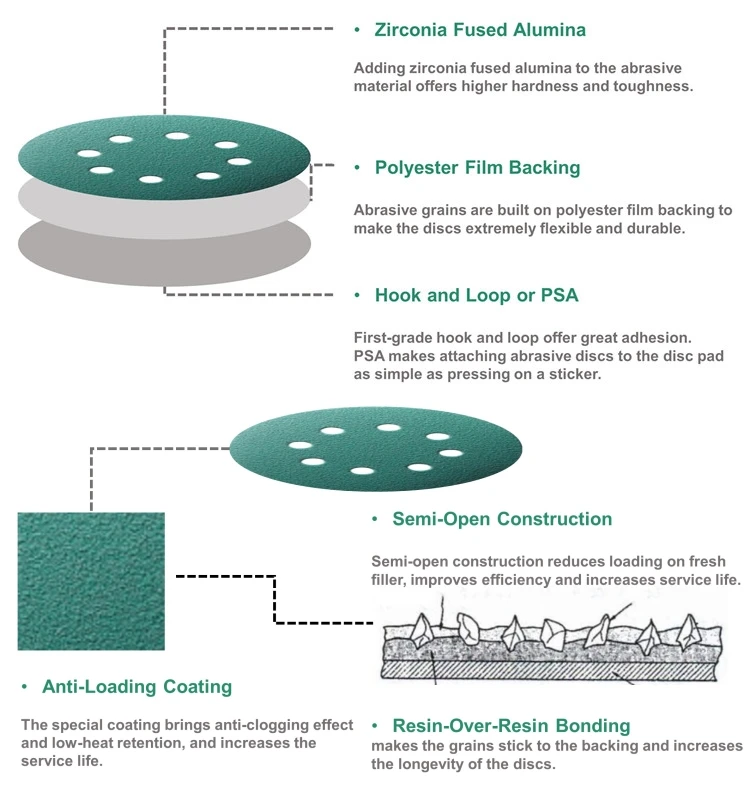 • Zirconia Fused Alumina

Adding zirconia fused alumina to the abrasive material offers higher hardness and toughness.

• Polyester Film Backing

Abrasive grains are built on polyester film backing to make the discs extremely flexible and durable.

• Hook and Loop or PSA

First-grade hook and loop offer great adhesion. PSA makes attaching abrasive discs to the disc pad as simple as pressing on a sticker.

• Semi-Open Construction

Semi-open construction reduces loading on fresh filler, improves efficiency and increases service life.

• Anti-Loading Coating

The special coating brings anti-clogging effect and low-heat retention, and increases the service life.

• Resin-Over-Resin Bonding
makes the grains stick to the backing and increases the longevity of the discs.