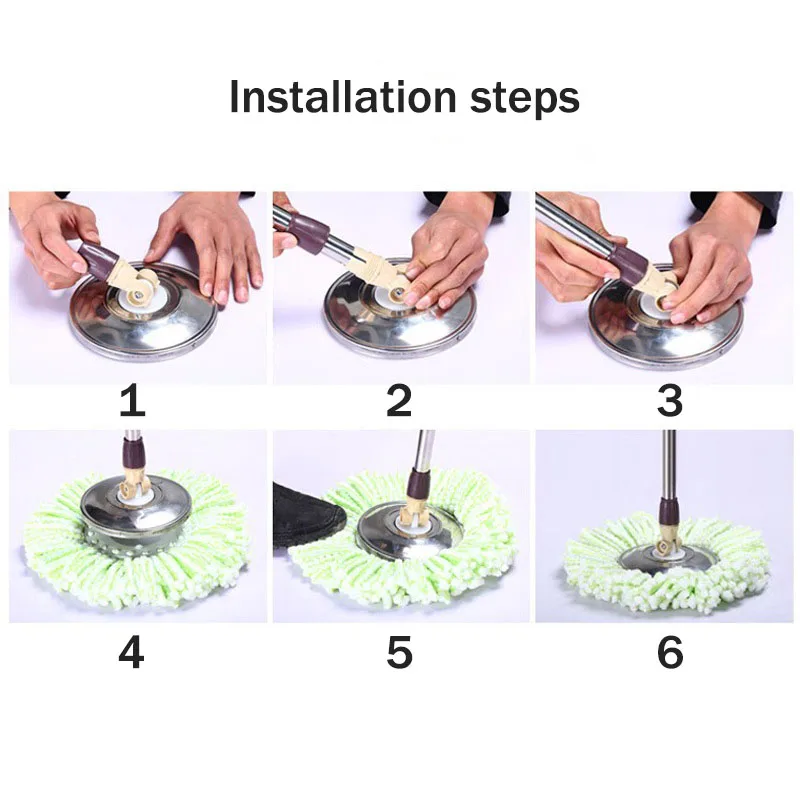 Installation steps

1

2

3

4

5

6