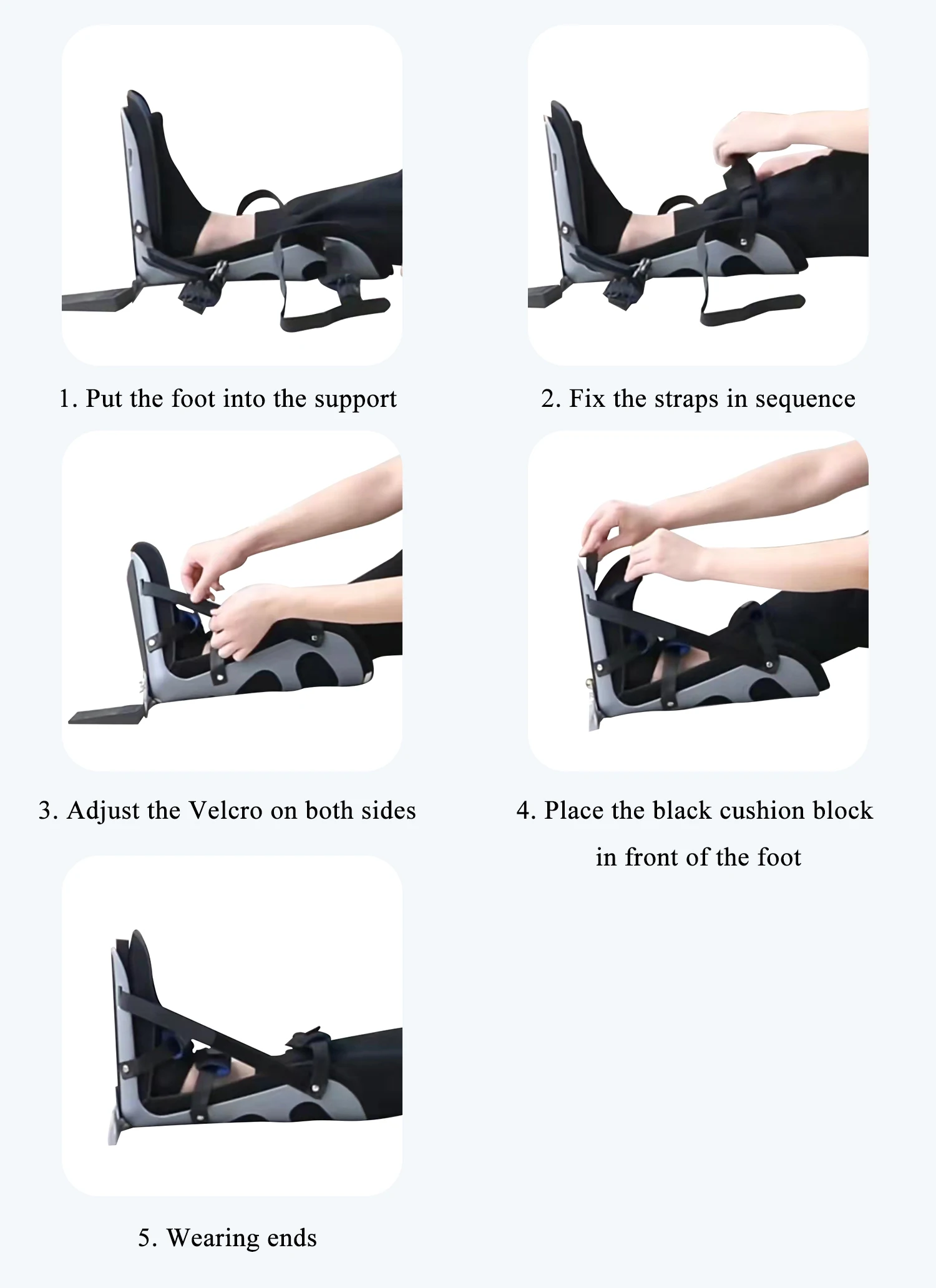 1. Put the foot into the support

2. Fix the straps in sequence

3. Adjust the Velcro on both sides

4. Place the black cushion block in front of the foot

5. Wearing ends