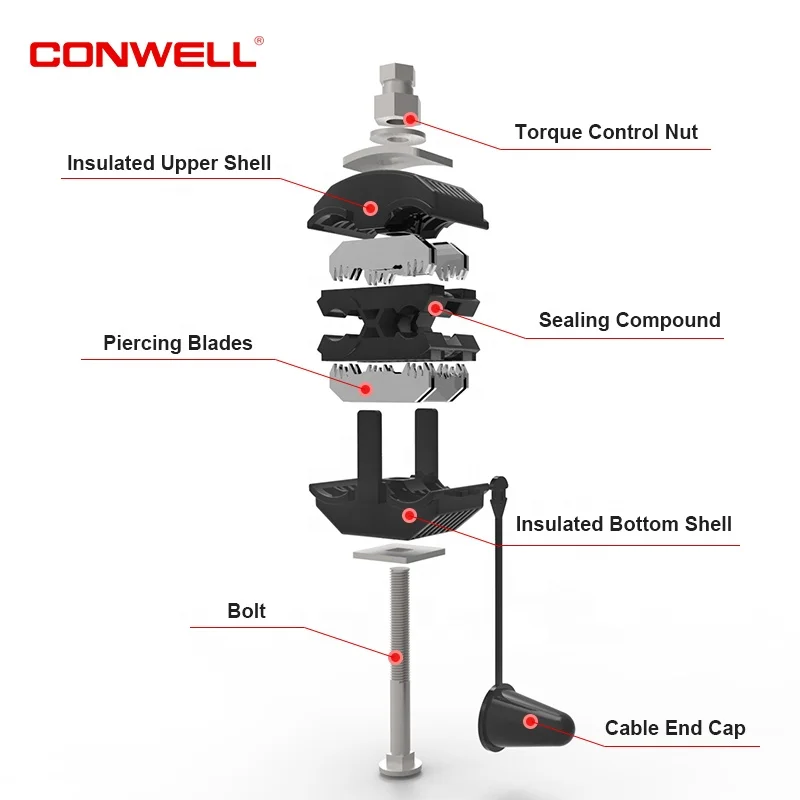 CONWELL®

Torque Control Nut

Insulated Upper Shell

Sealing Compound

Piercing Blades

Insulated Bottom Shell

Bolt

Cable End Cap