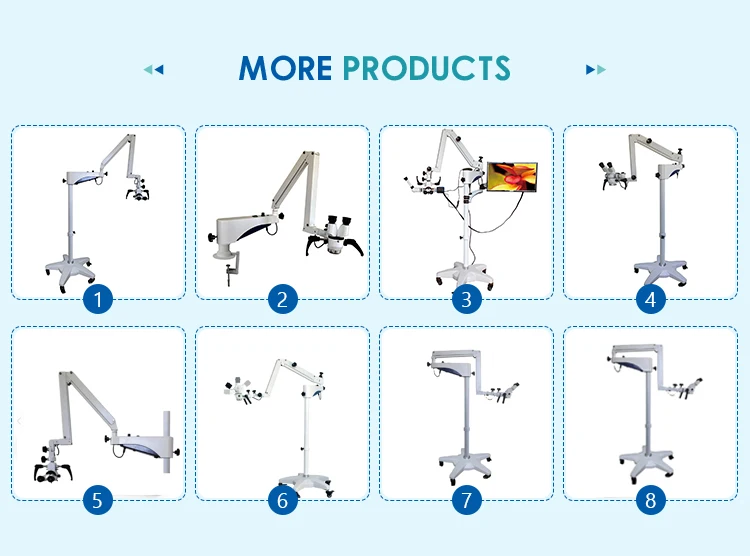 MORE PRODUCTS

1

2

3

4

5

6

7

8