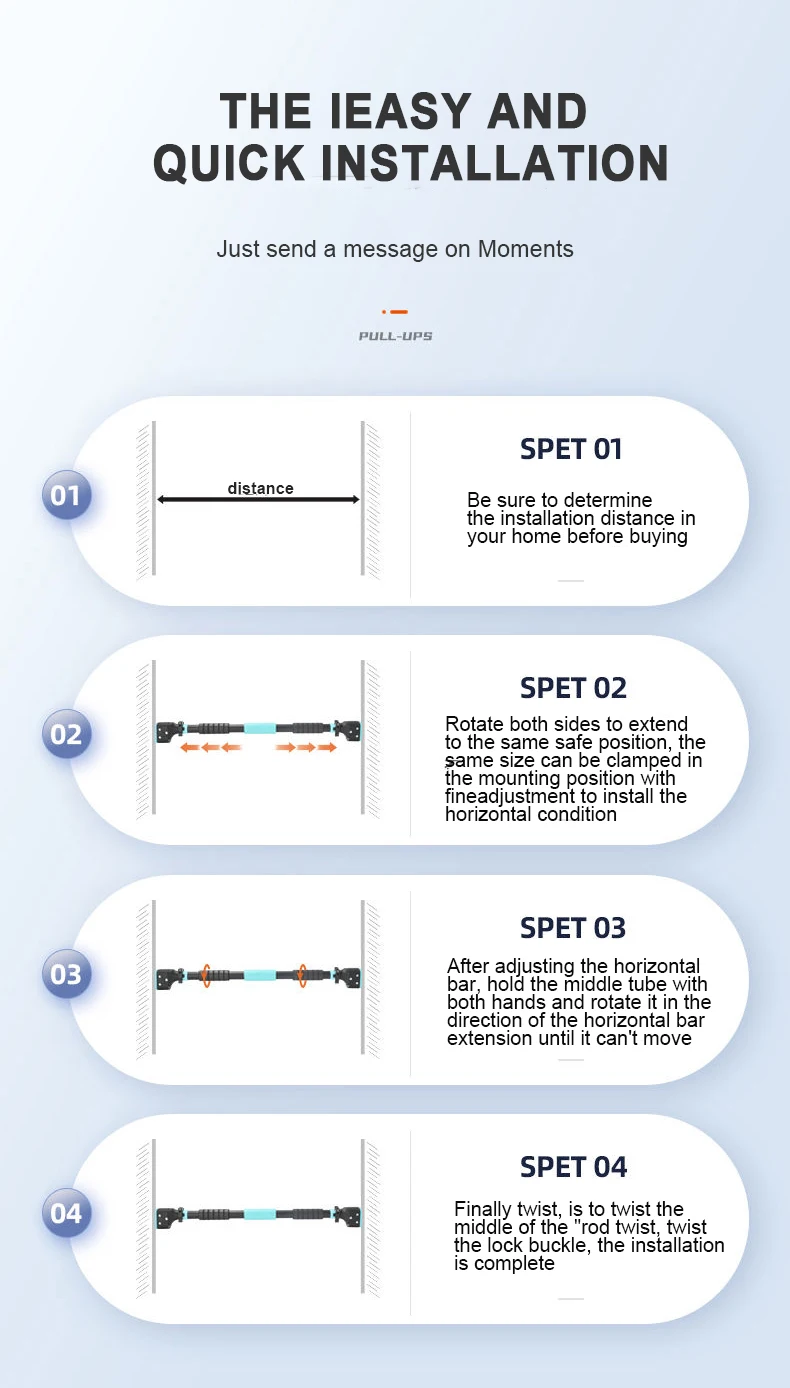 THE IEASY AND QUICK INSTALLATION

Just send a message on Moments

PULL-UPS

01

distance

SPET 01

Be sure to determine the installation distance in your home before buying

02

SPET 02

Rotate both sides to extend to the same safe position, the same size can be clamped in the mounting position with fineadjustment to install the horizontal condition

03

SPET 03

After adjusting the horizontal bar, hold the middle tube with both hands and rotate it in the direction of the horizontal bar extension until it can't move

04

SPET 04

Finally twist, is to twist the middle of the "rod twist, twist the lock buckle, the installation is complete