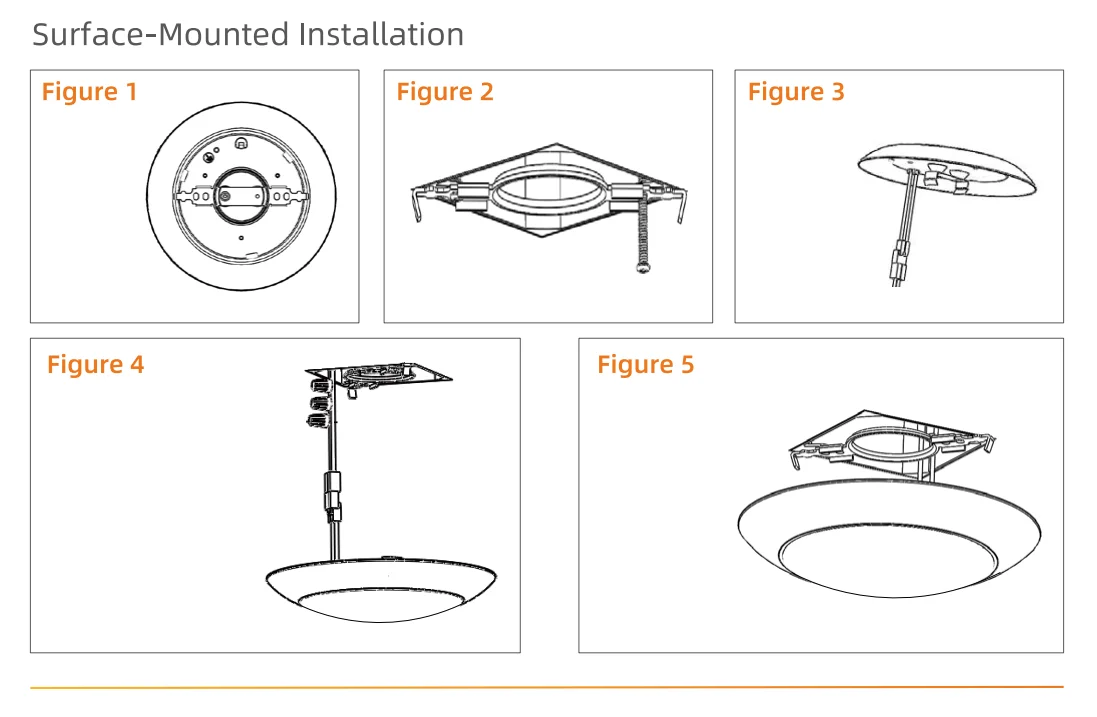 Surface-Mounted Installation

Figure 1

Figure 2

Figure 3

Figure 4

Figure 5