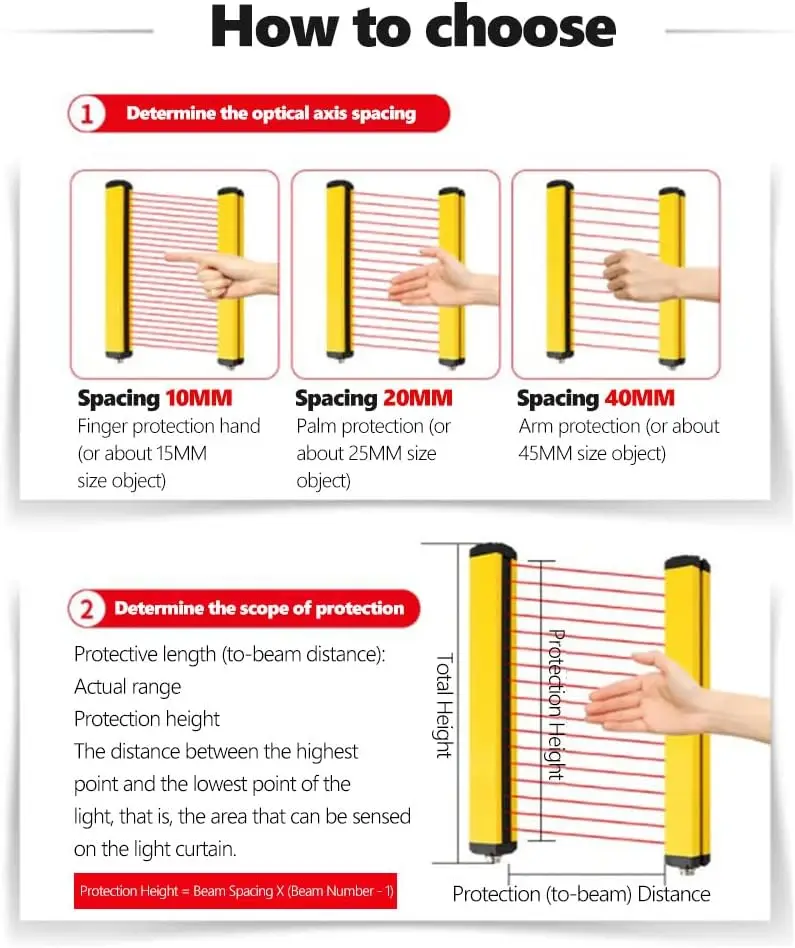 How to choose

1 Determine the optical axis spacing

Spacing 10MM
Finger protection hand (or about 15MM size object)

Spacing 20MM
Palm protection (or about 25MM size object)

Spacing 40MM
Arm protection (or about 45MM size object)

2 Determine the scope of protection

Protective length (to-beam distance): Actual range
Protection height
The distance between the highest point and the lowest point of the light, that is, the area that can be sensed on the light curtain.

Protection Height = Beam Spacing X (Beam Number - 1)

Total Height

Protection Height

Protection (to-beam) Distance