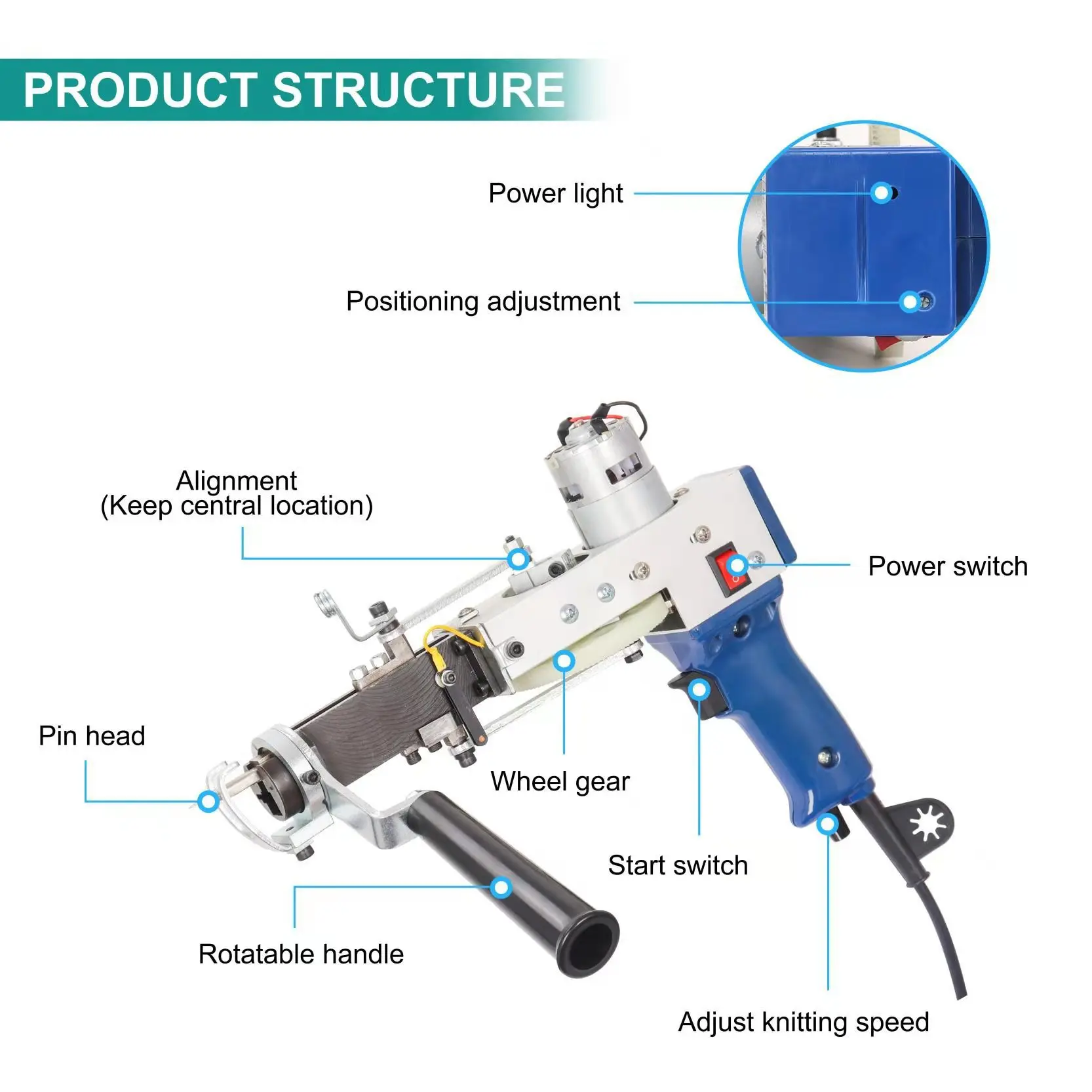 PRODUCT STRUCTURE

Power light

Positioning adjustment

Alignment
(Keep central location)

Power switch

Pin head

Wheel gear

Start switch

Rotatable handle

Adjust knitting speed