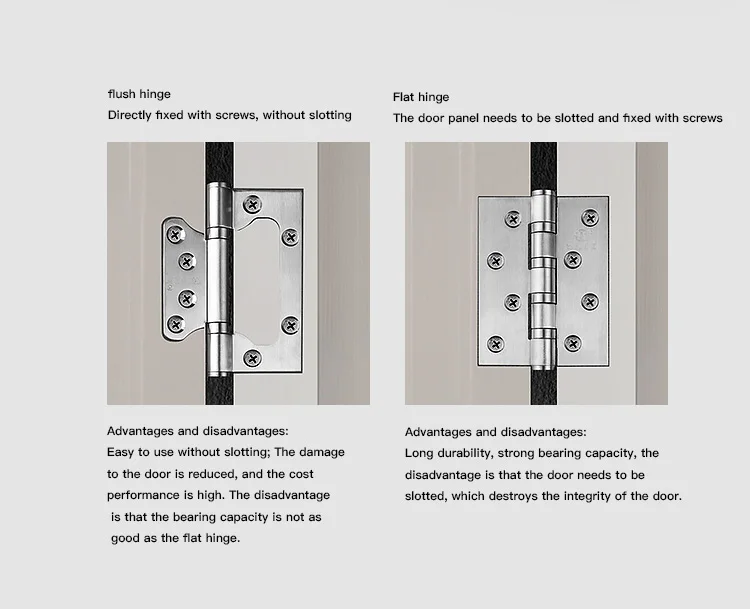 flush hinge
Directly fixed with screws, without slotting

Advantages and disadvantages:
Easy to use without slotting; The damage to the door is reduced, and the cost performance is high. The disadvantage is that the bearing capacity is not as good as the flat hinge.

Flat hinge
The door panel needs to be slotted and fixed with screws

Advantages and disadvantages:
Long durability, strong bearing capacity, the disadvantage is that the door needs to be slotted, which destroys the integrity of the door.