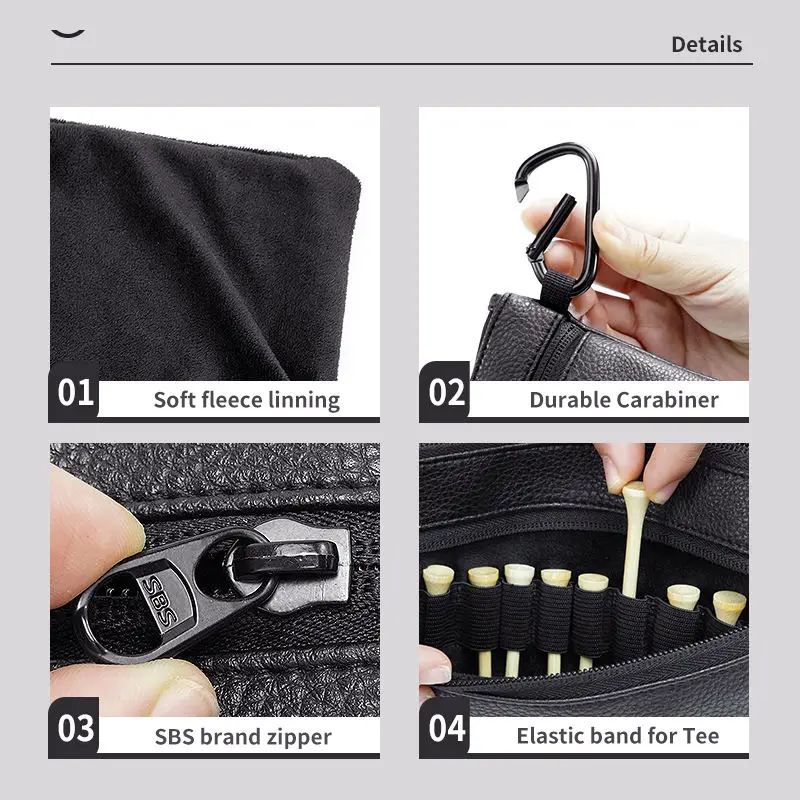 Details

01 Soft fleece linning

02 Durable Carabiner

SBS

03 SBS brand zipper

04 Elastic band for Tee