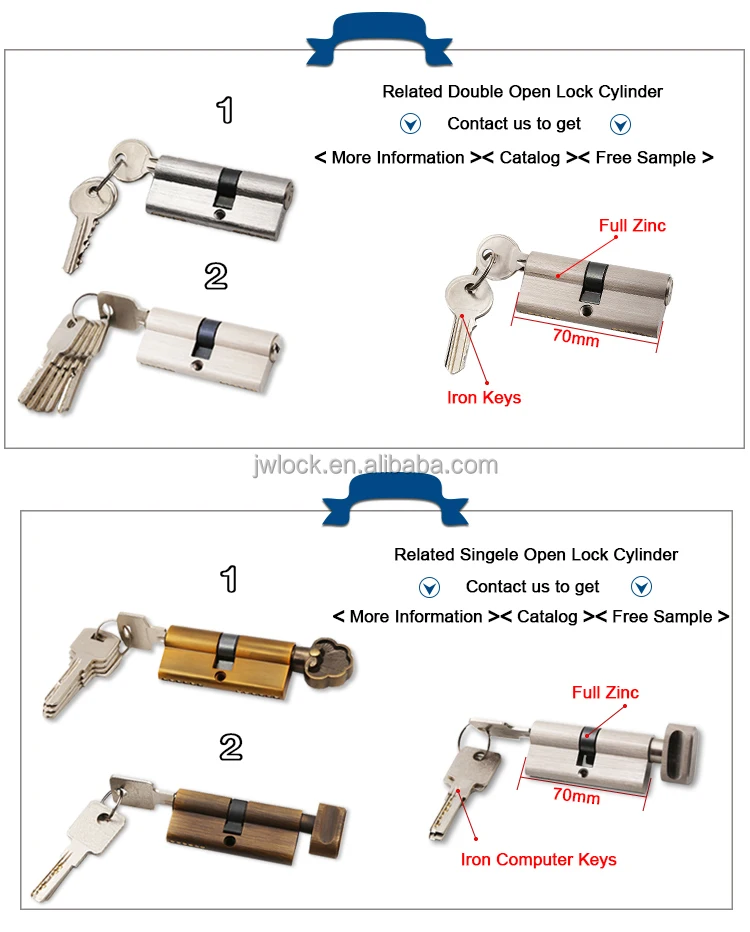 1

2

Related Double Open Lock Cylinder

Contact us to get

< More Information >< Catalog >< Free Sample >

Full Zinc

70mm

Iron Keys

jwlock.en.alibaba.com

1

2

Related Singele Open Lock Cylinder

Contact us to get

< More Information >< Catalog >< Free Sample >

Full Zinc

70mm

Iron Computer Keys