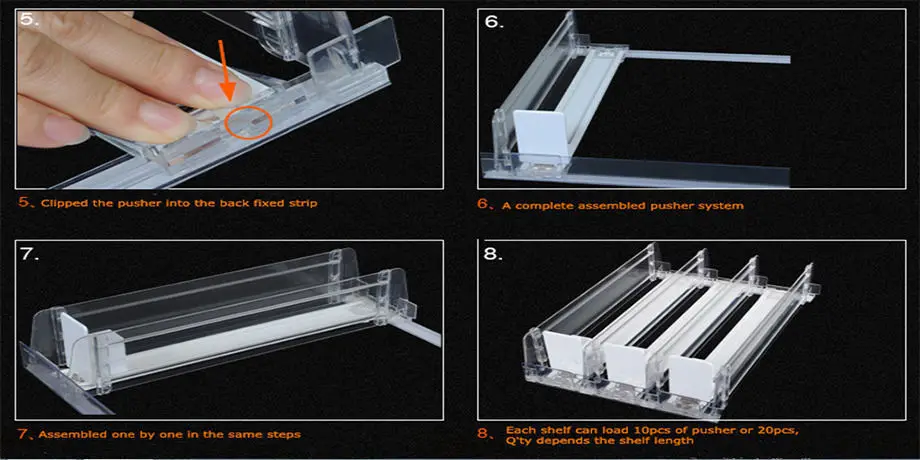 5.

5、Clipped the pusher into the back fixed strip

6.

6、A complete assembled pusher system

7.

7、Assembled one by one in the same steps

8.

8、Each shelf can load 10pcs of pusher or 20pcs, Q'ty depends the shelf length