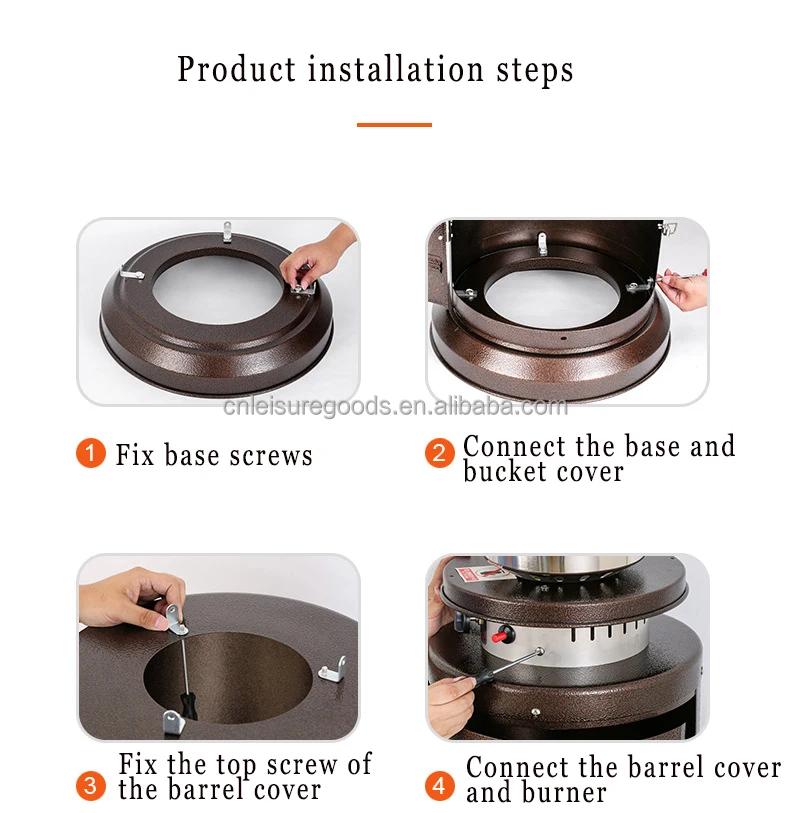 Product installation steps

cnleisuregoods.en.alibaba.com

1 Fix base screws

2 Connect the base and bucket cover

3 Fix the top screw of the barrel cover

4 Connect the barrel cover and burner