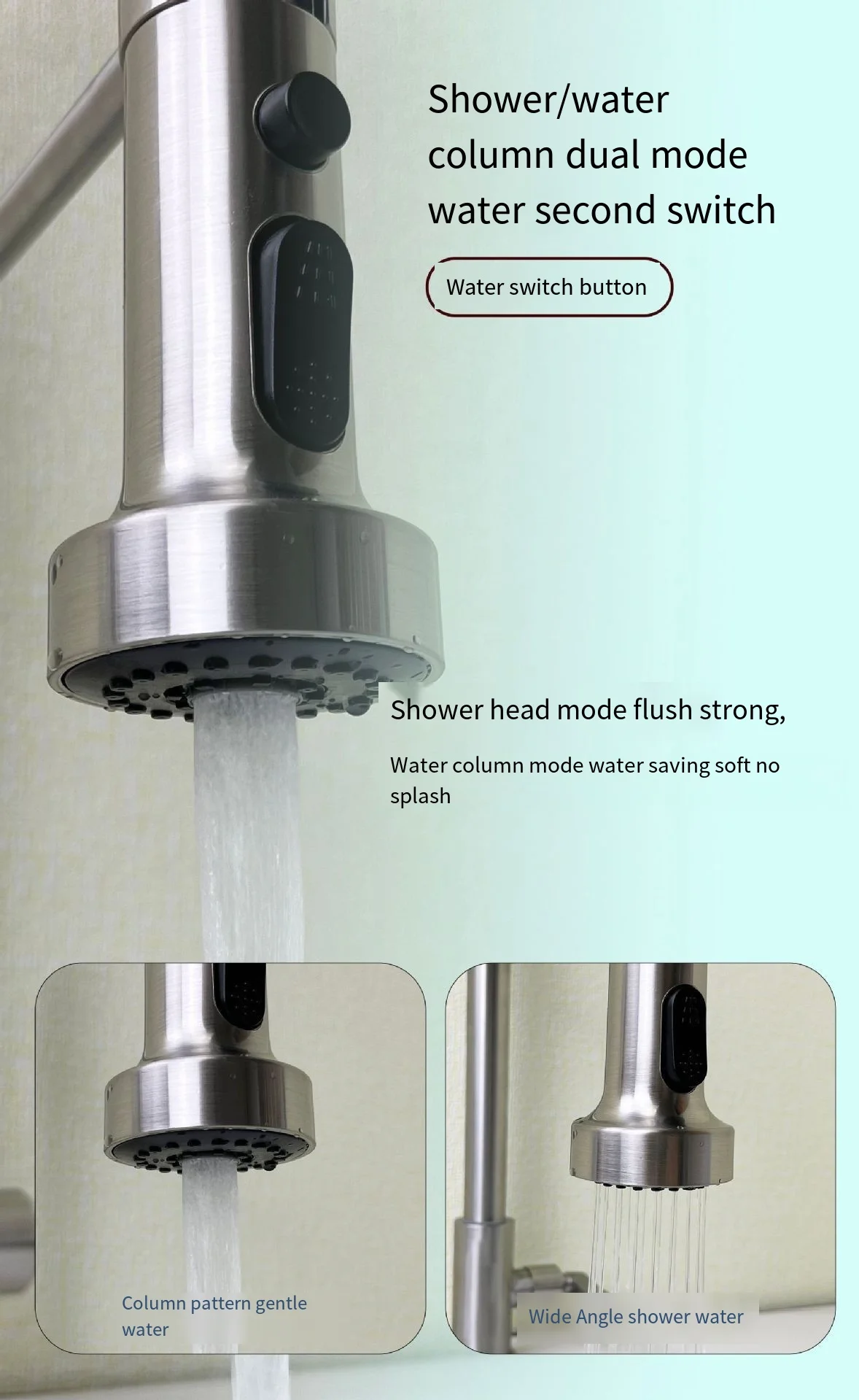 Shower/water column dual mode water second switch

Water switch button

Shower head mode flush strong,

Water column mode water saving soft no splash

Column pattern gentle water

Wide Angle shower water