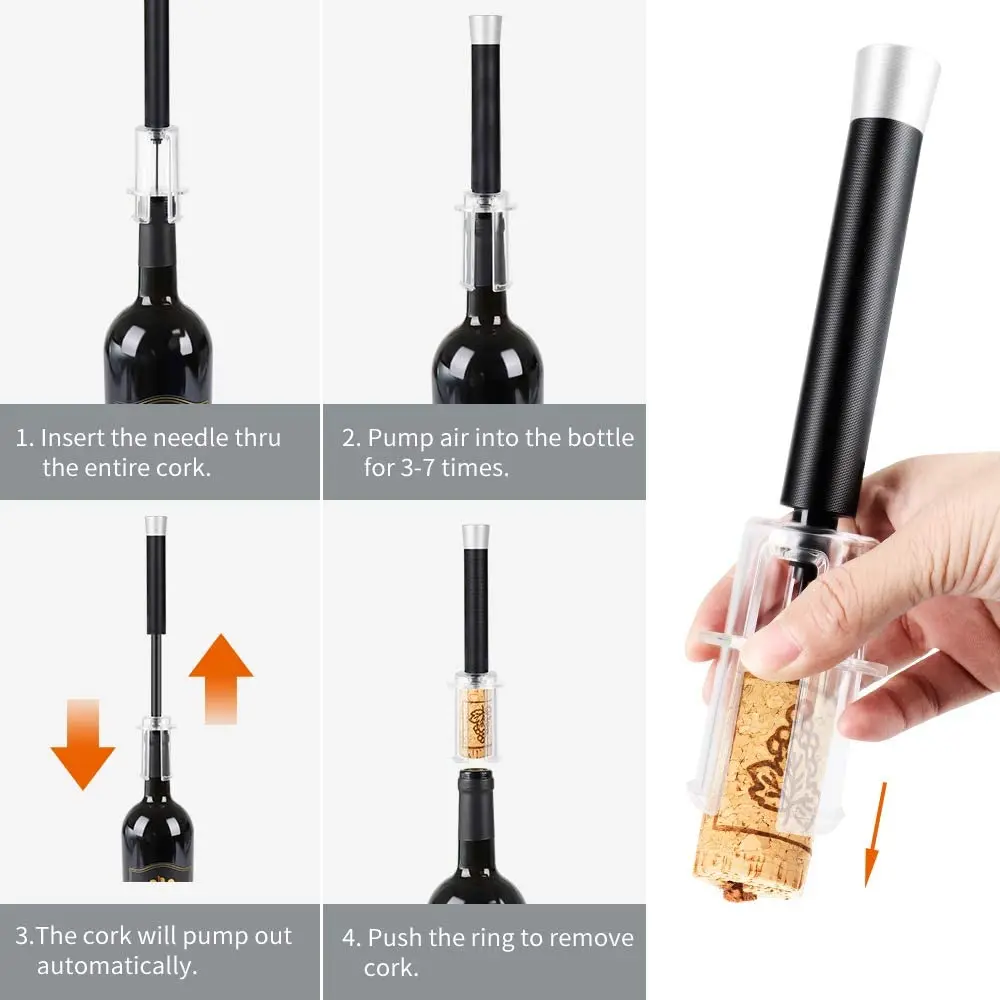 1. Insert the needle thru the entire cork.

2. Pump air into the bottle for 3-7 times.

3.The cork will pump out automatically.

4. Push the ring to remove cork.