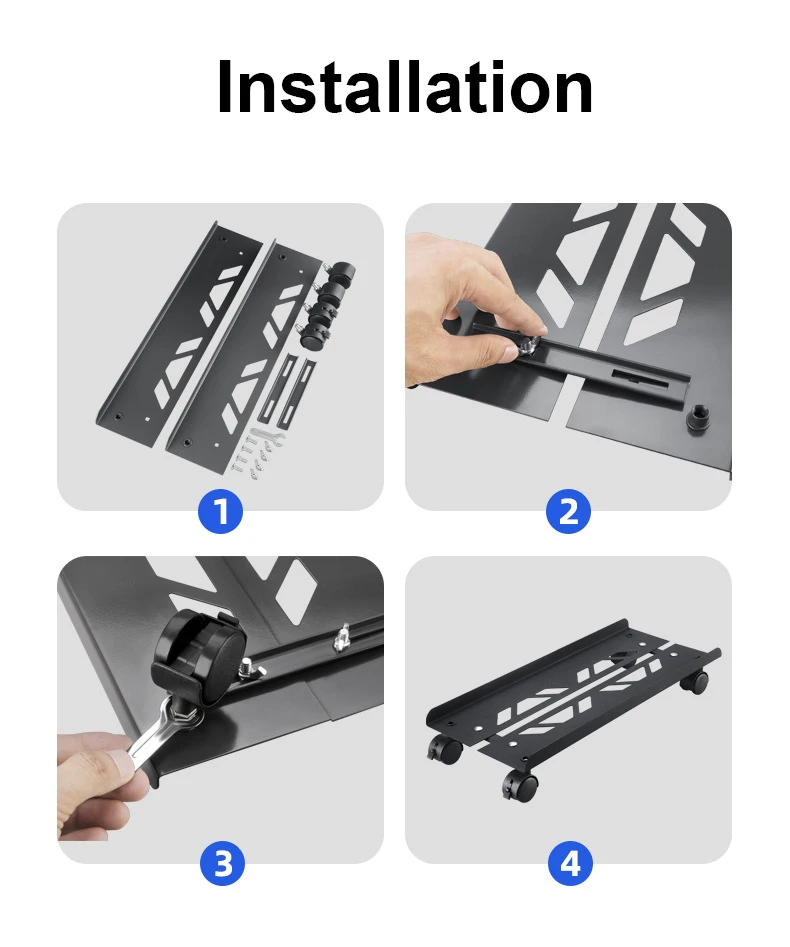 Installation

1

2

3

4