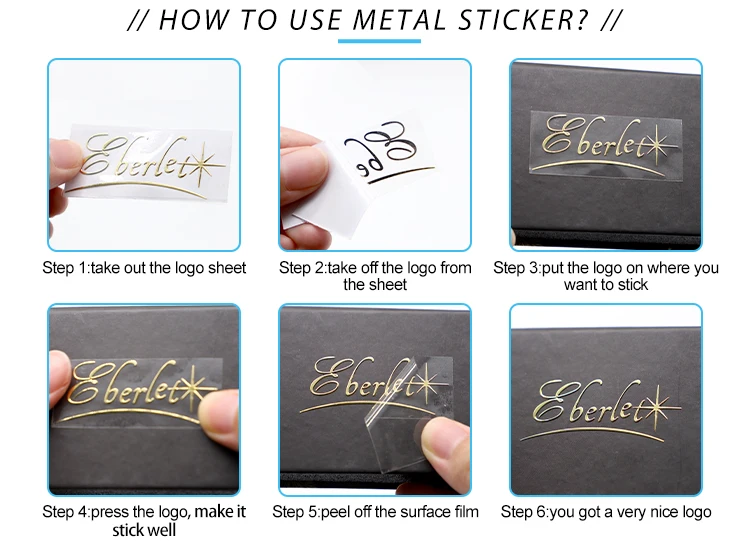 // HOW TO USE METAL STICKER? //

Eberlet

Step 1:take out the logo sheet

Step 2:take off the logo from the sheet

Eberlet

Step 3:put the logo on where you want to stick

Eberlet

Step 4:press the logo, make it stick well

Eberlet

Step 5:peel off the surface film

Eberlet

Step 6:you got a very nice logo