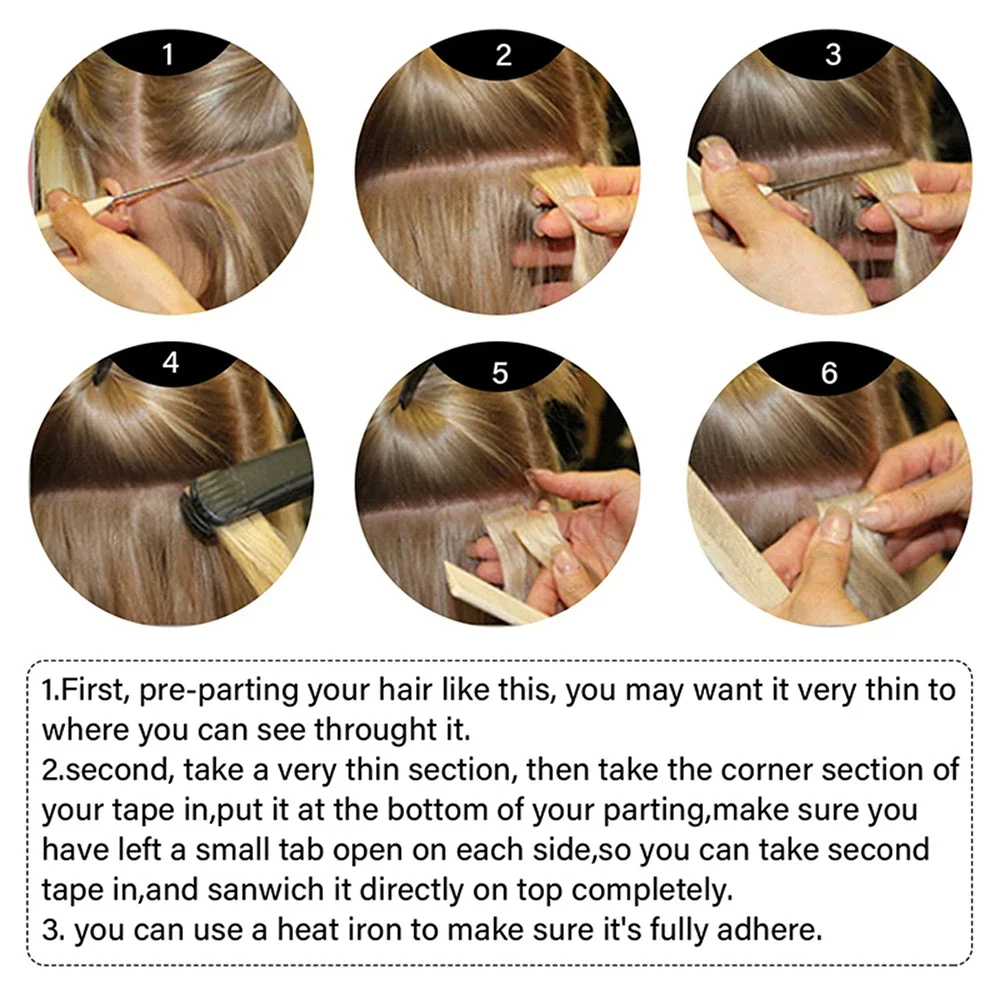 1

2

3

4

5

6

1.First, pre-parting your hair like this, you may want it very thin to where you can see throught it.
2.second, take a very thin section, then take the corner section of your tape in,put it at the bottom of your parting,make sure you have left a small tab open on each side,so you can take second tape in,and sanwich it directly on top completely.
3. you can use a heat iron to make sure it's fully adhere.