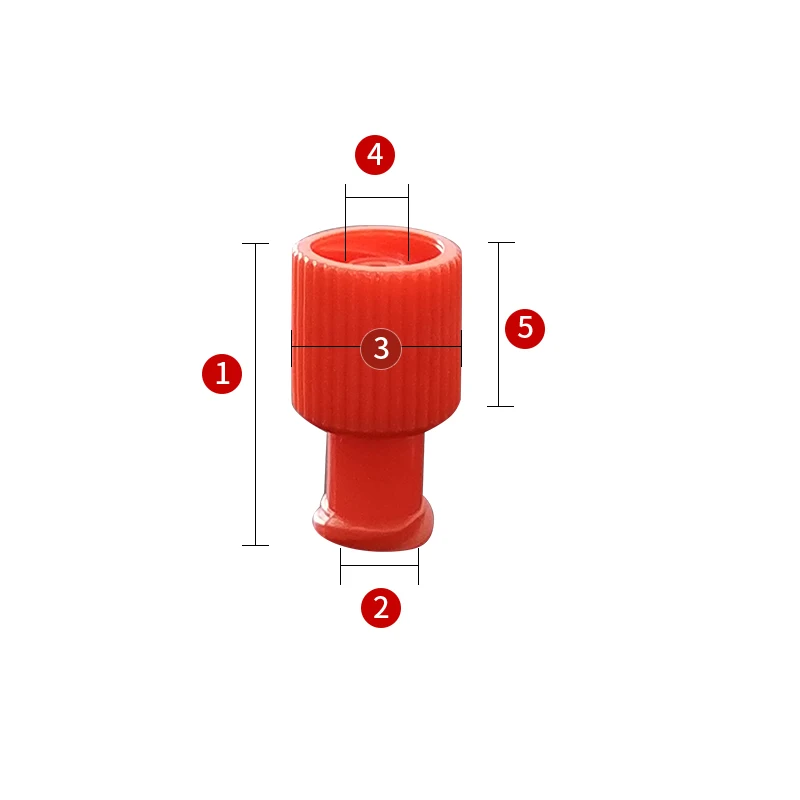 4

1

3

5

2