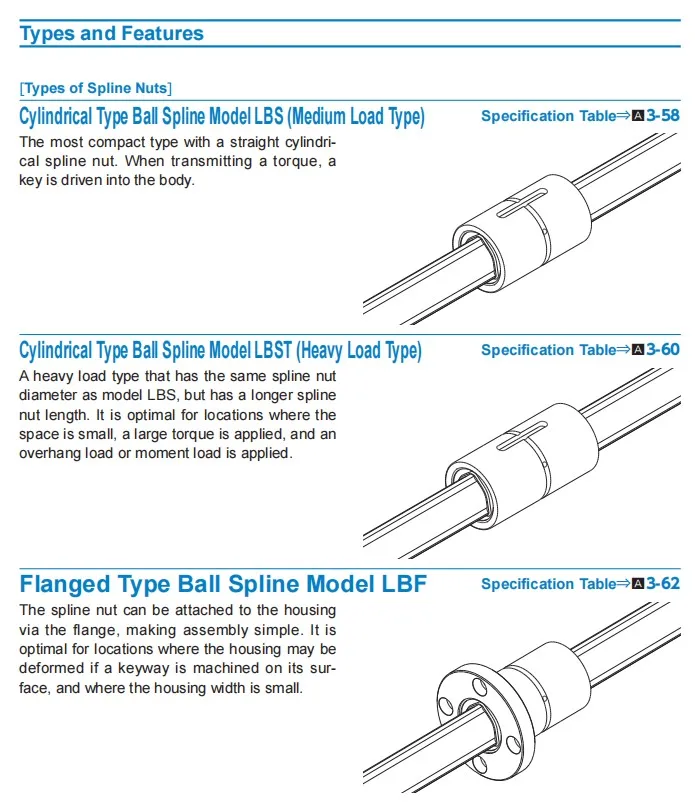 Types and Features

[Types of Spline Nuts]

Cylindrical Type Ball Spline Model LBS (Medium Load Type)

Specification Table⇒A3-58

The most compact type with a straight cylindrical spline nut. When transmitting a torque, a key is driven into the body.

Cylindrical Type Ball Spline Model LBST (Heavy Load Type)

Specification Table⇒A3-60

A heavy load type that has the same spline nut diameter as model LBS, but has a longer spline nut length. It is optimal for locations where the space is small, a large torque is applied, and an overhang load or moment load is applied.

Flanged Type Ball Spline Model LBF

Specification Table⇒A3-62

The spline nut can be attached to the housing via the flange, making assembly simple. It is optimal for locations where the housing may be deformed if a keyway is machined on its surface, and where the housing width is small.