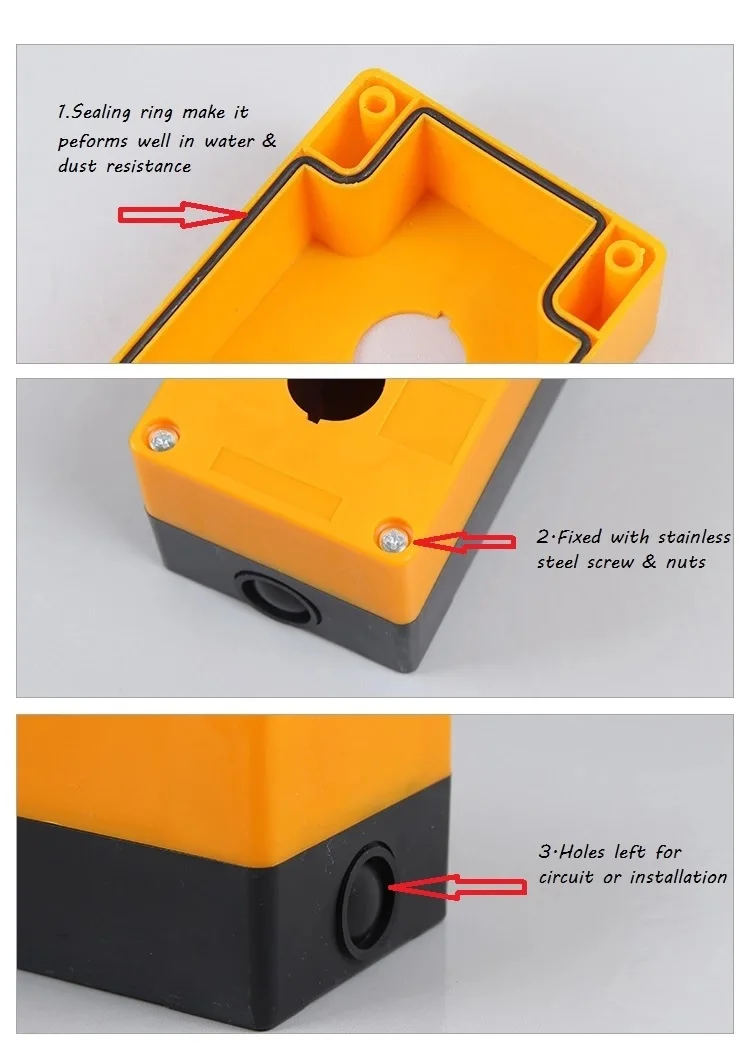 1.Sealing ring make it peforms well in water & dust resistance

2·Fixed with stainless steel screw & nuts

3·Holes left for circuit or installation