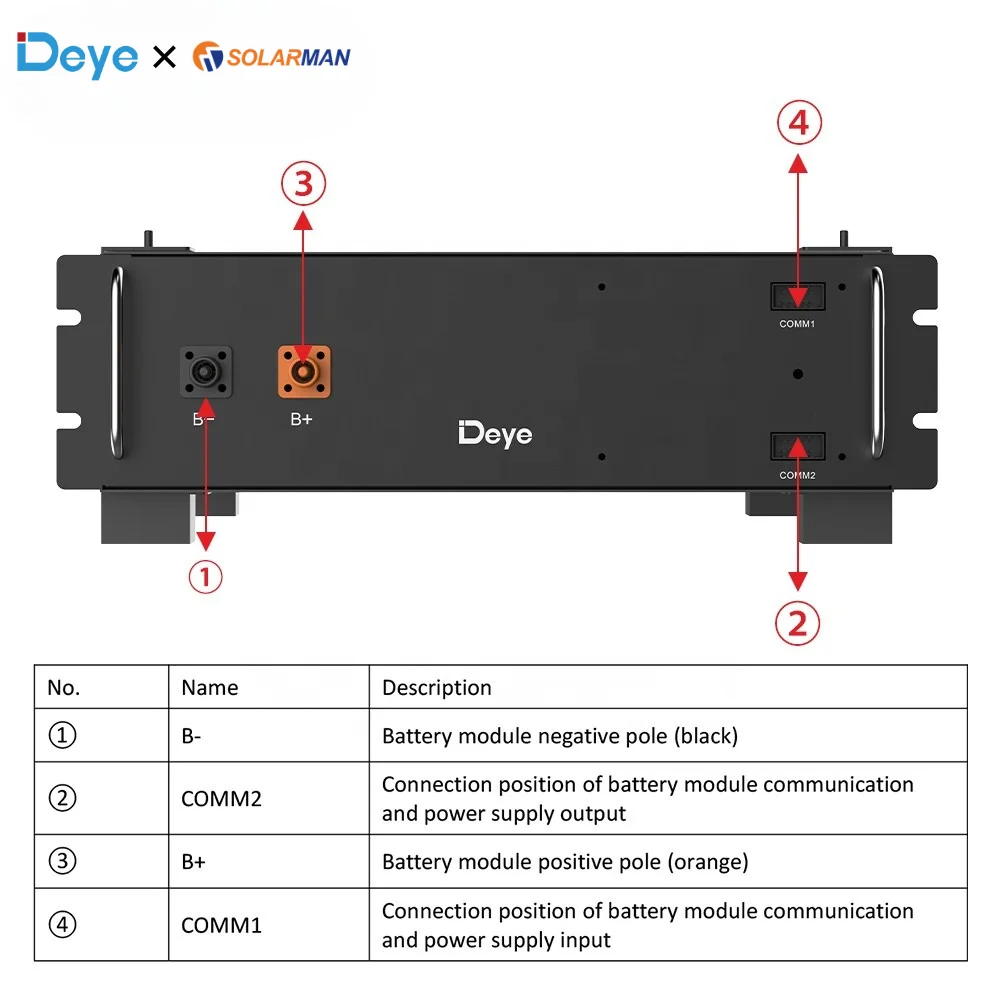 Deye × SOLARMAN

④

③

COMM1

B- B+

Deye

COMM2

①

②

| No. | Name | Description |
|---|---|---|
| ① | B- | Battery module negative pole (black) |
| ② | COMM2 | Connection position of battery module communication and power supply output |
| ③ | B+ | Battery module positive pole (orange) |
| ④ | COMM1 | Connection position of battery module communication and power supply input |