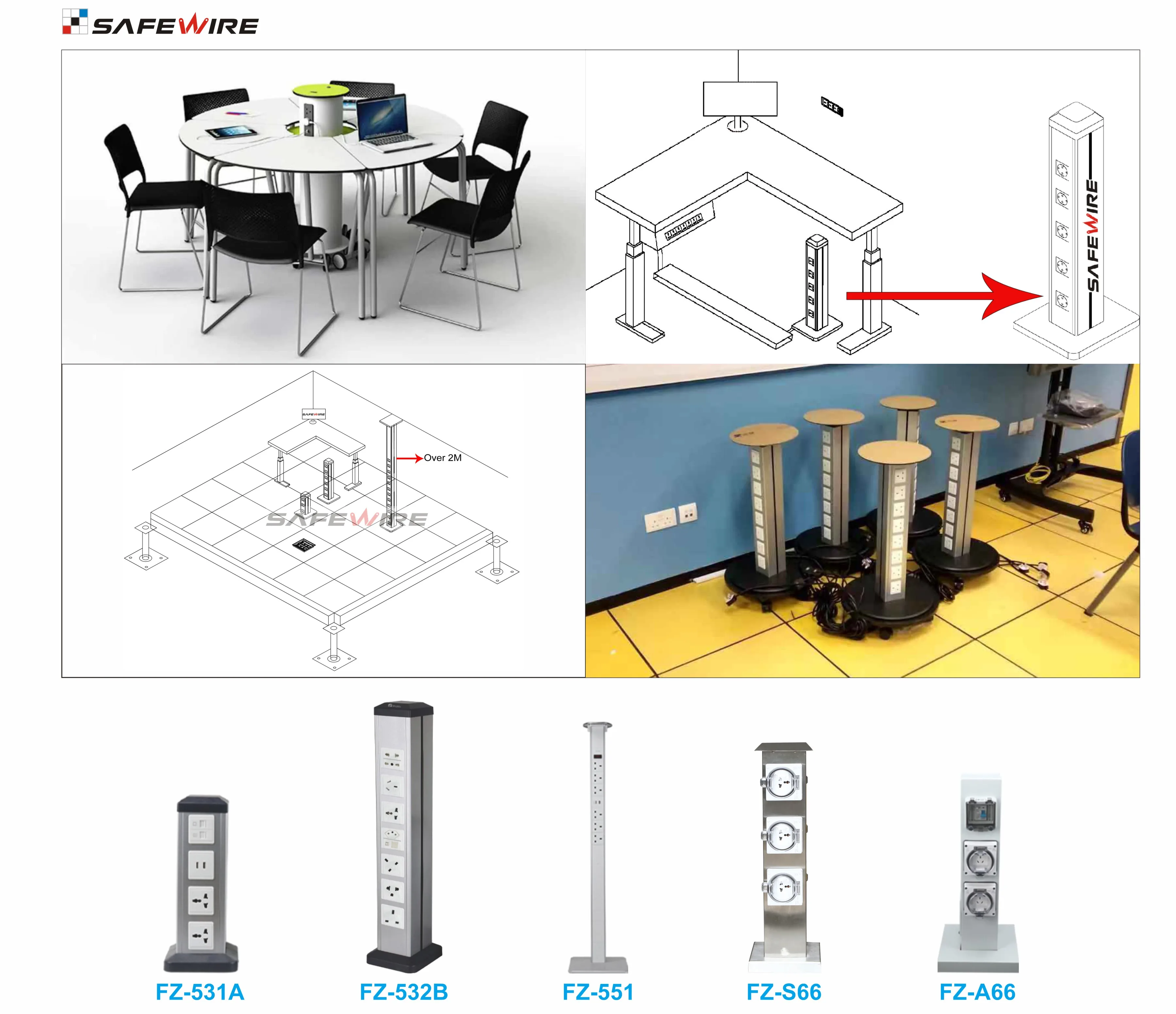 SAFEWIRE

SAFEWIRE

SAFEWIRE

Over 2M

SAFEWIRE

FZ-531A

FZ-532B

FZ-551

FZ-S66

FZ-A66