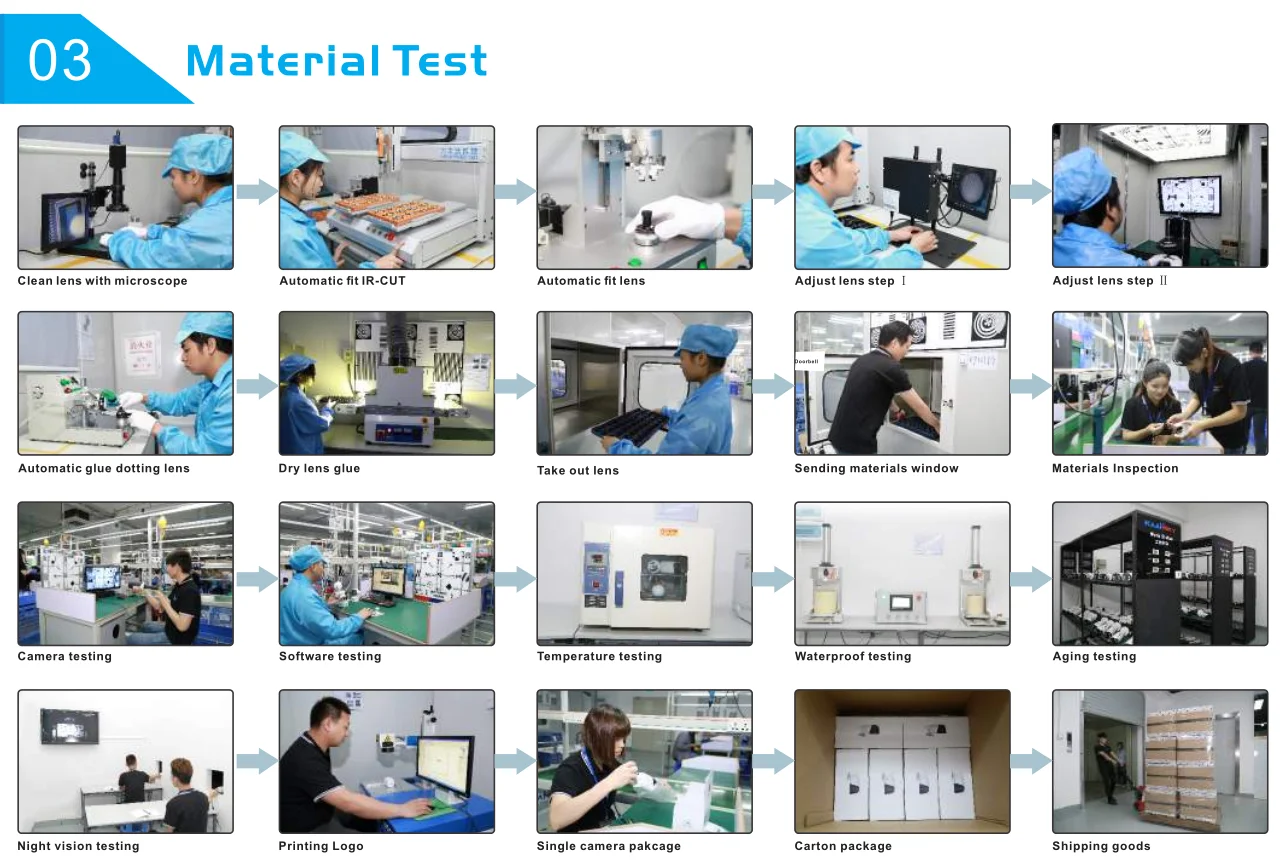 03 Material Test

Clean lens with microscope

Automatic fit IR-CUT

Automatic fit lens

Adjust lens step Ⅰ

Adjust lens step Ⅱ

Automatic glue dotting lens

Dry lens glue

Take out lens

Doorbell

Sending materials window

Materials Inspection

Camera testing

Software testing

Temperature testing

Waterproof testing

Aging testing

Night vision testing

Printing Logo

Single camera pakcage

Carton package

Shipping goods