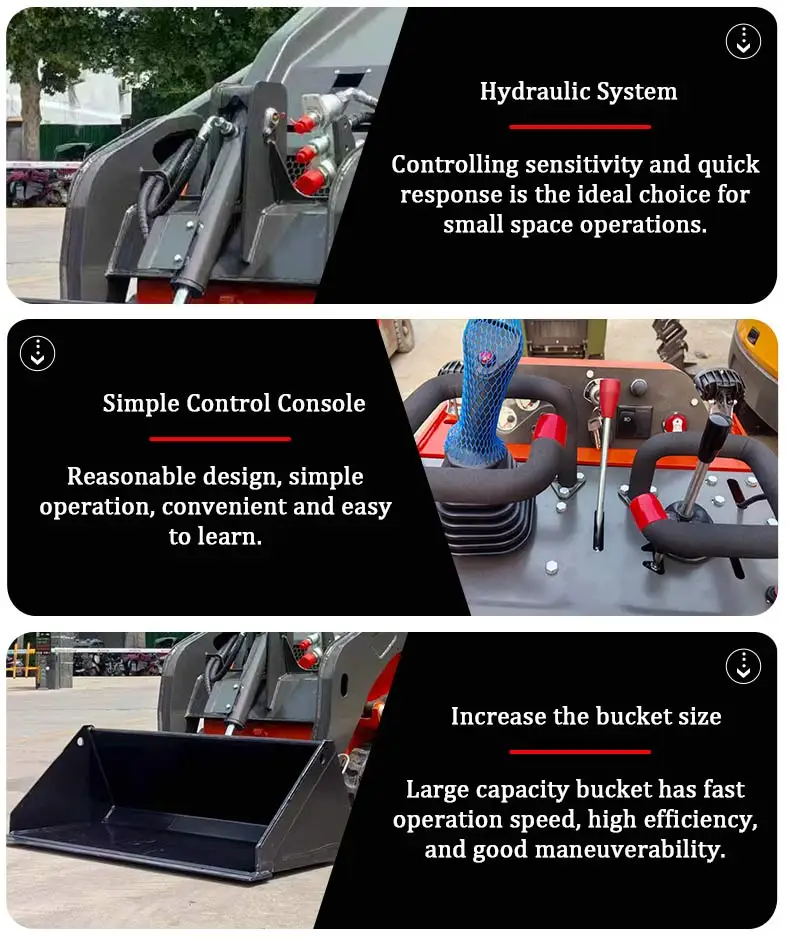 Hydraulic System

Controlling sensitivity and quick response is the ideal choice for small space operations.

Simple Control Console

Reasonable design, simple operation, convenient and easy to learn.

Increase the bucket size

Large capacity bucket has fast operation speed, high efficiency, and good maneuverability.