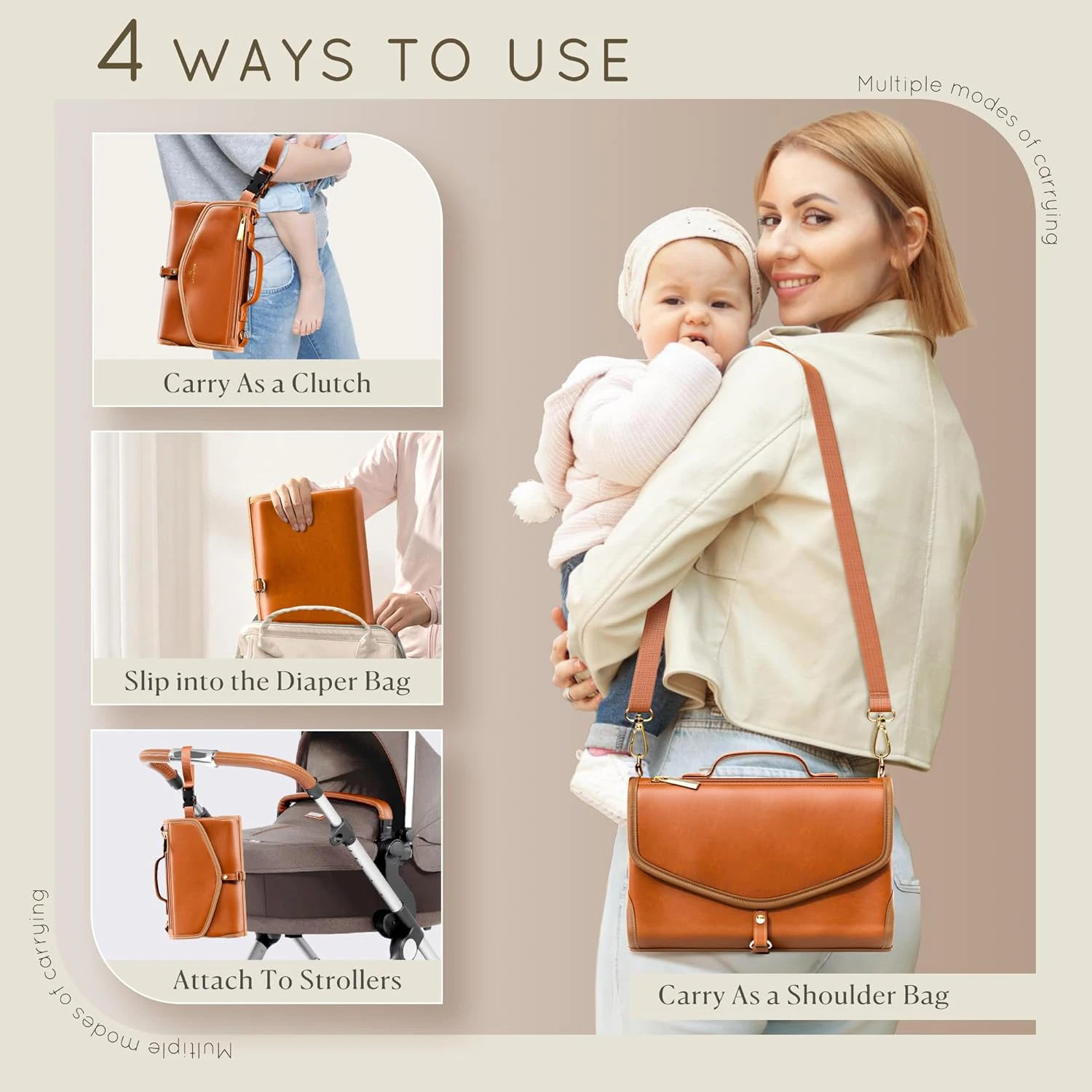 4 WAYS TO USE

Multiple modes of carrying

Carry As a Clutch

Slip into the Diaper Bag

Attach To Strollers

Carry As a Shoulder Bag

Multiple modes of carrying