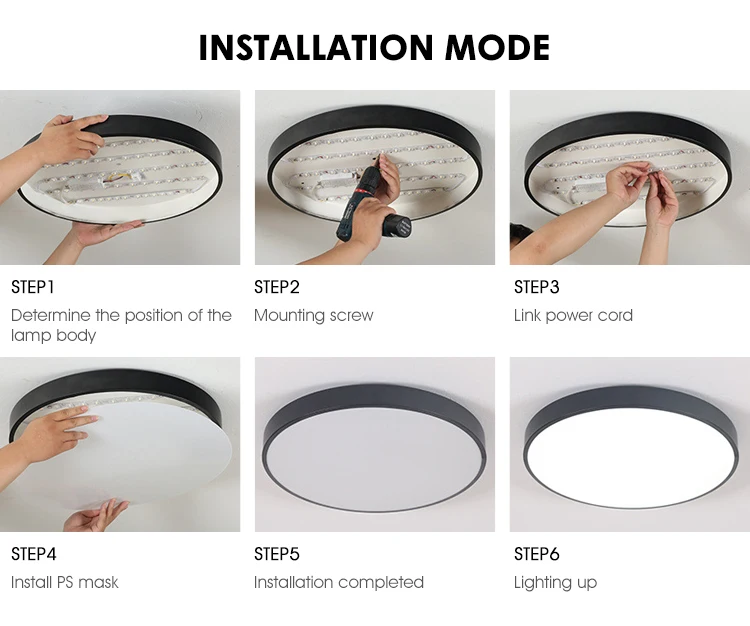 INSTALLATION MODE

STEP1
Determine the position of the lamp body

STEP2
Mounting screw

STEP3
Link power cord

STEP4
Install PS mask

STEP5
Installation completed

STEP6
Lighting up