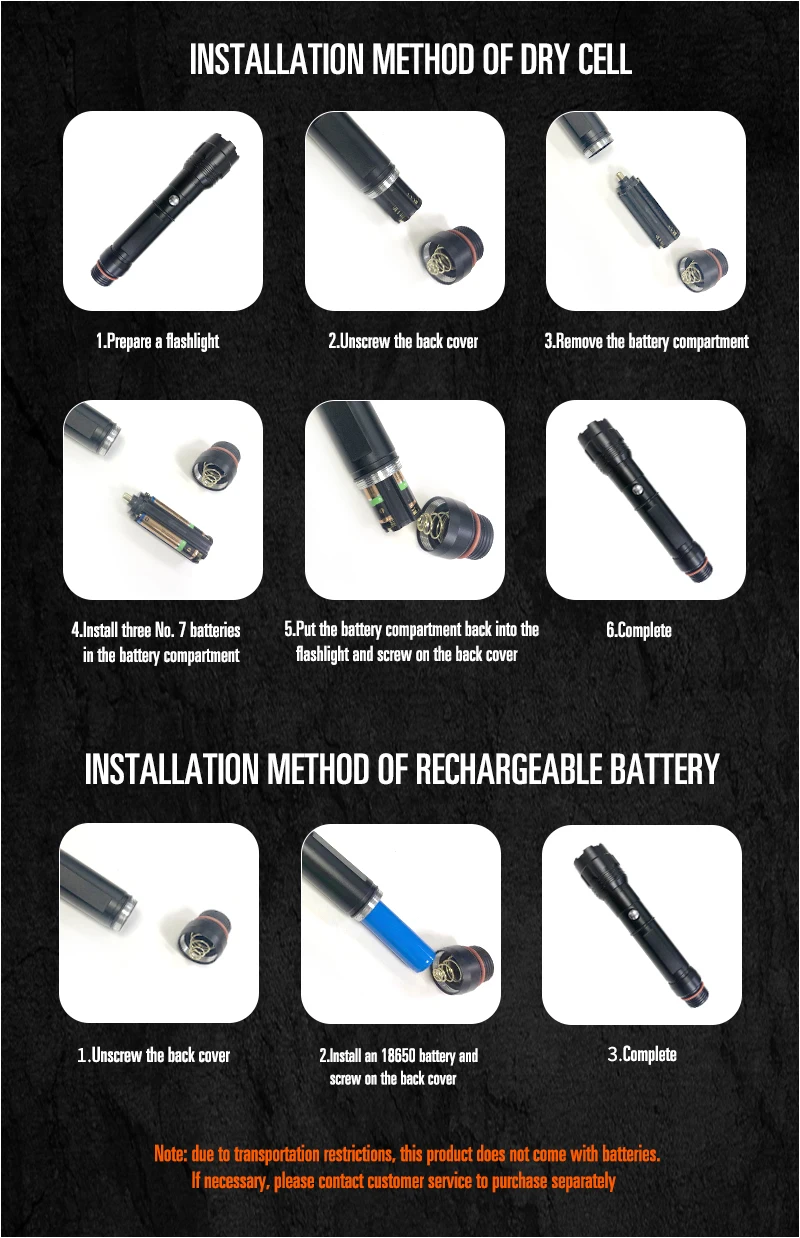 INSTALLATION METHOD OF DRY CELL

1.Prepare a flashlight

2.Unscrew the back cover

3.Remove the battery compartment

4.Install three No. 7 batteries in the battery compartment

5.Put the battery compartment back into the flashlight and screw on the back cover

6.Complete

INSTALLATION METHOD OF RECHARGEABLE BATTERY

1.Unscrew the back cover

2.Install an 18650 battery and screw on the back cover

3.Complete

Note: due to transportation restrictions, this product does not come with batteries. If necessary, please contact customer service to purchase separately